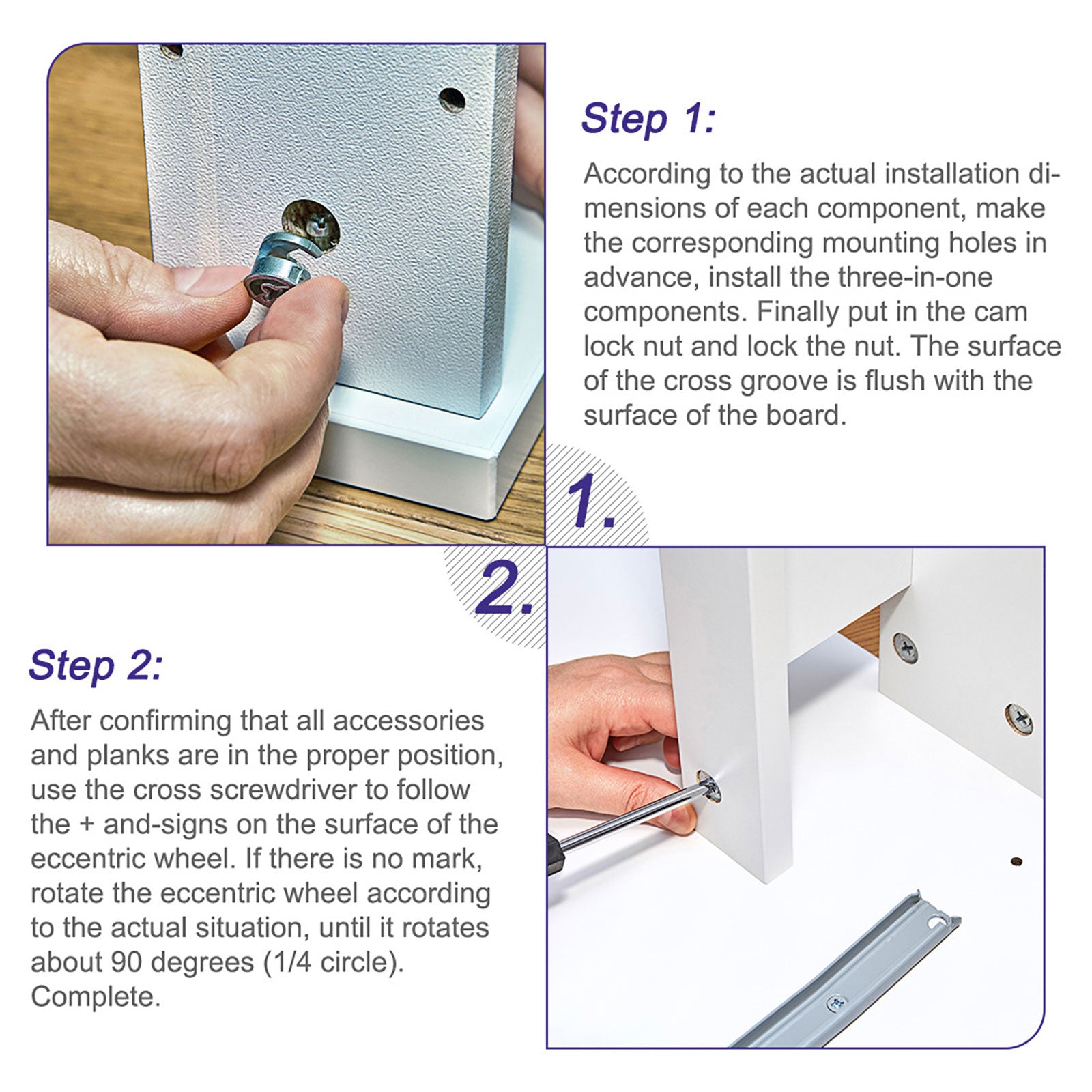 Step 1:

According to the actual installation dimensions of each component, make the corresponding mounting holes in advance, install the three-in-one components. Finally put in the cam lock nut and lock the nut. The surface of the cross groove is flush with the surface of the board.

1.

2.

Step 2:

After confirming that all accessories and planks are in the proper position, use the cross screwdriver to follow the + and-signs on the surface of the eccentric wheel. If there is no mark, rotate the eccentric wheel according to the actual situation, until it rotates about 90 degrees (1/4 circle). Complete.