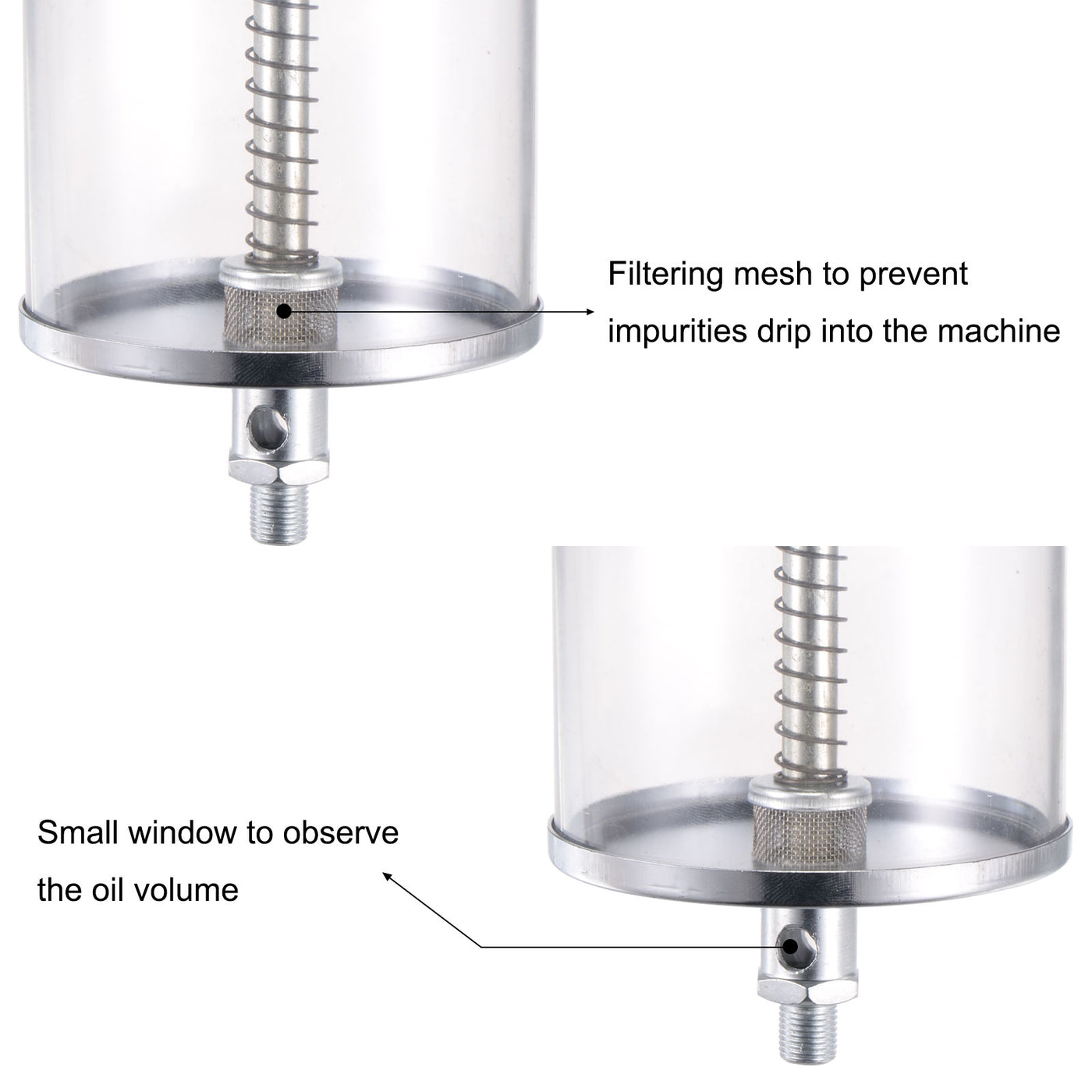 Filtering mesh to prevent impurities drip into the machine

Small window to observe the oil volume