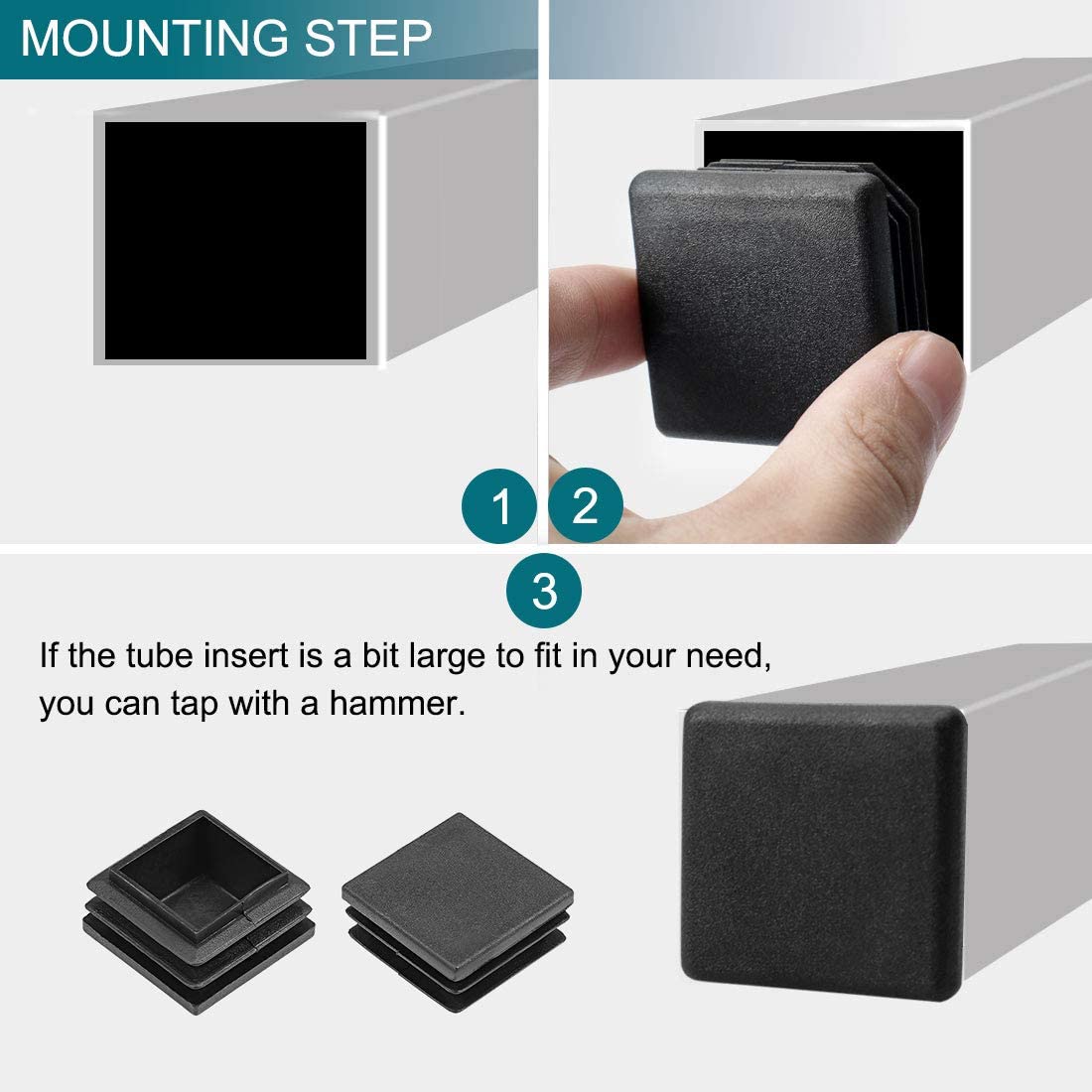 MOUNTING STEP

1

2

3

If the tube insert is a bit large to fit in your need, you can tap with a hammer.