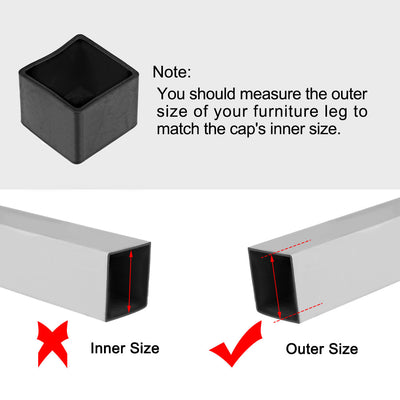 Note:
You should measure the outer size of your furniture leg to match the cap's inner size.

Inner Size

Outer Size