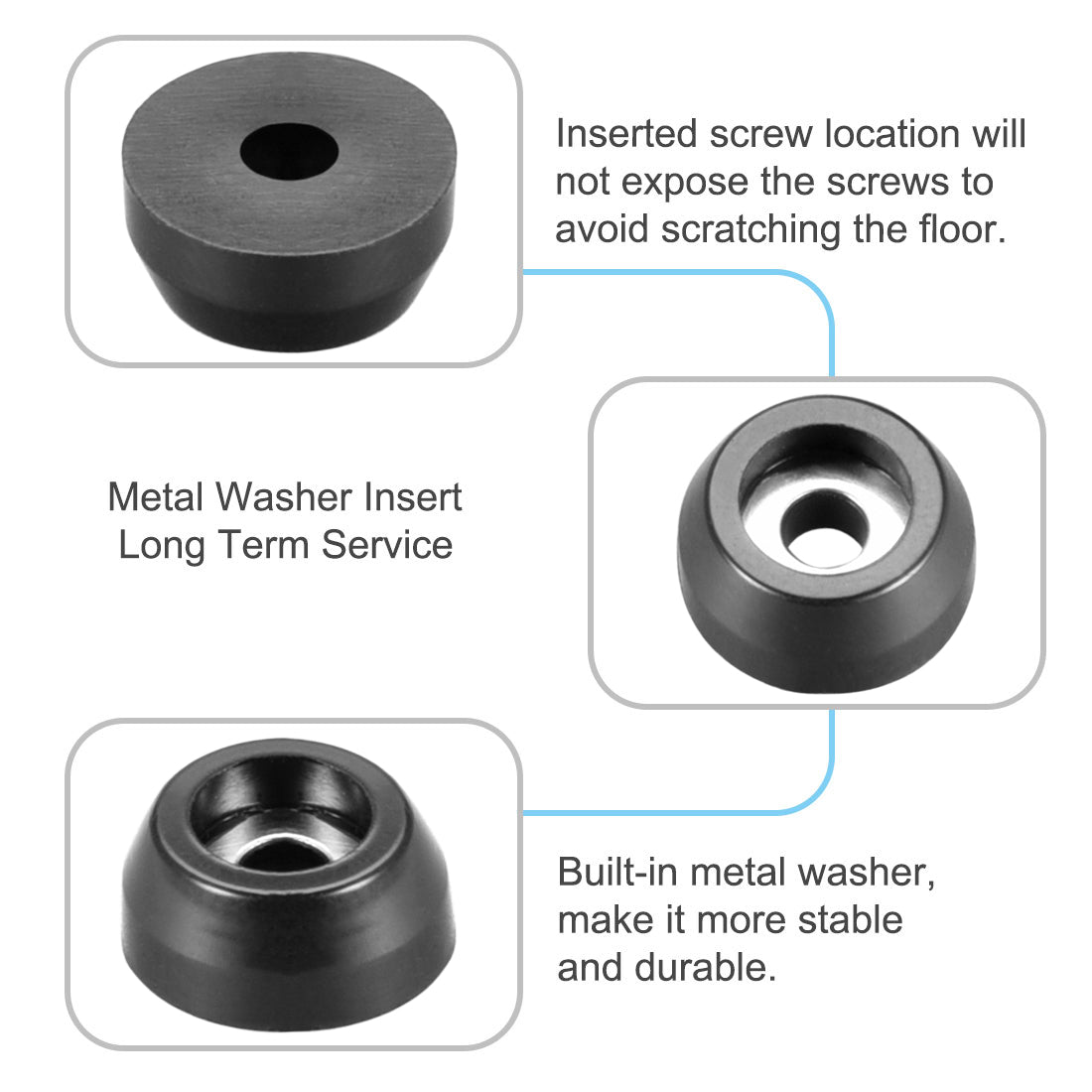 Inserted screw location will not expose the screws to avoid scratching the floor.

Metal Washer Insert
Long Term Service

Built-in metal washer, make it more stable and durable.