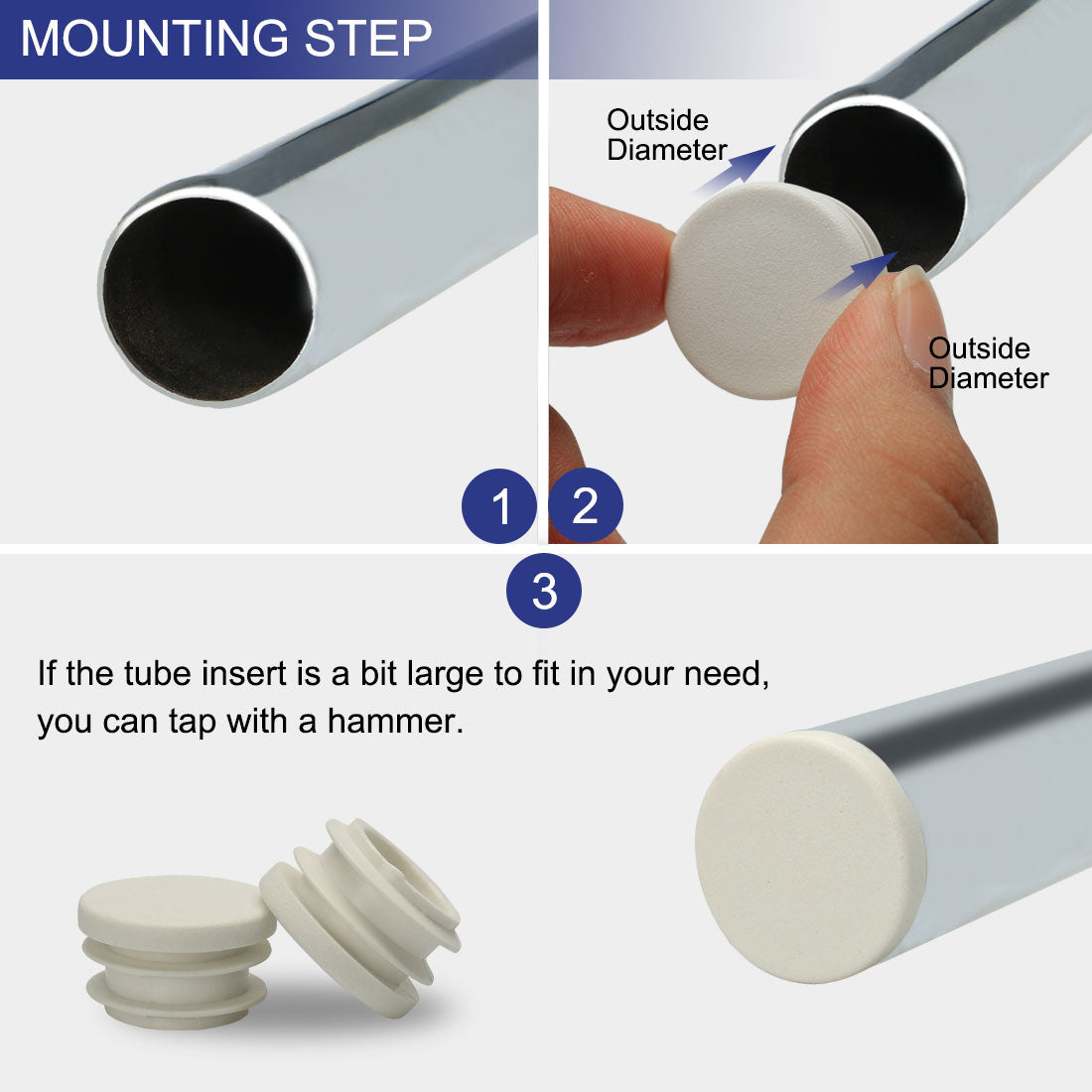 MOUNTING STEP

Outside Diameter

Outside Diameter

1

2

3

If the tube insert is a bit large to fit in your need, you can tap with a hammer.