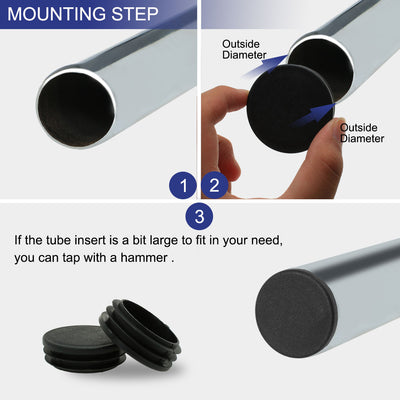 MOUNTING STEP

Outside Diameter

Outside Diameter

1

2

3

If the tube insert is a bit large to fit in your need, you can tap with a hammer .