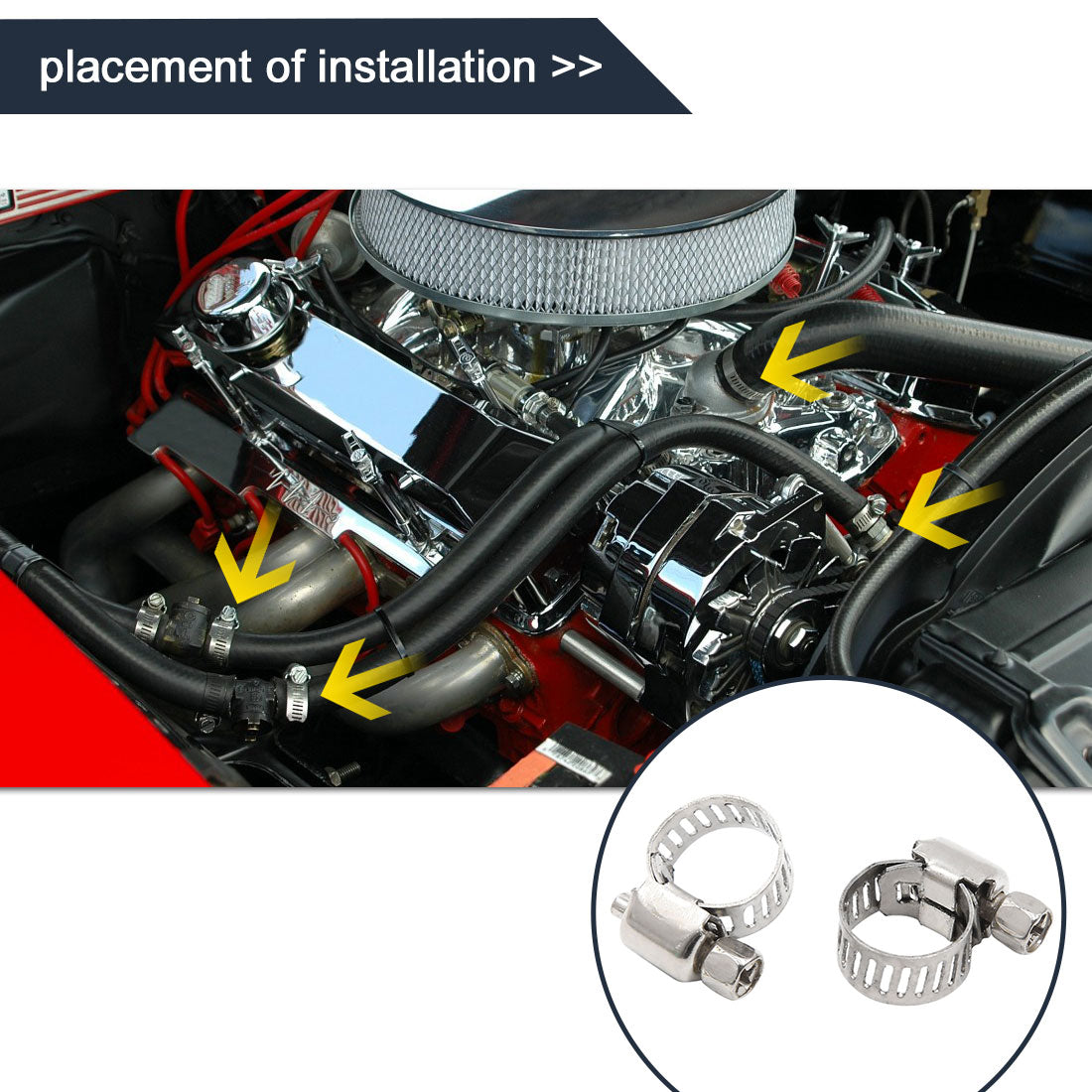 placement of installation >>