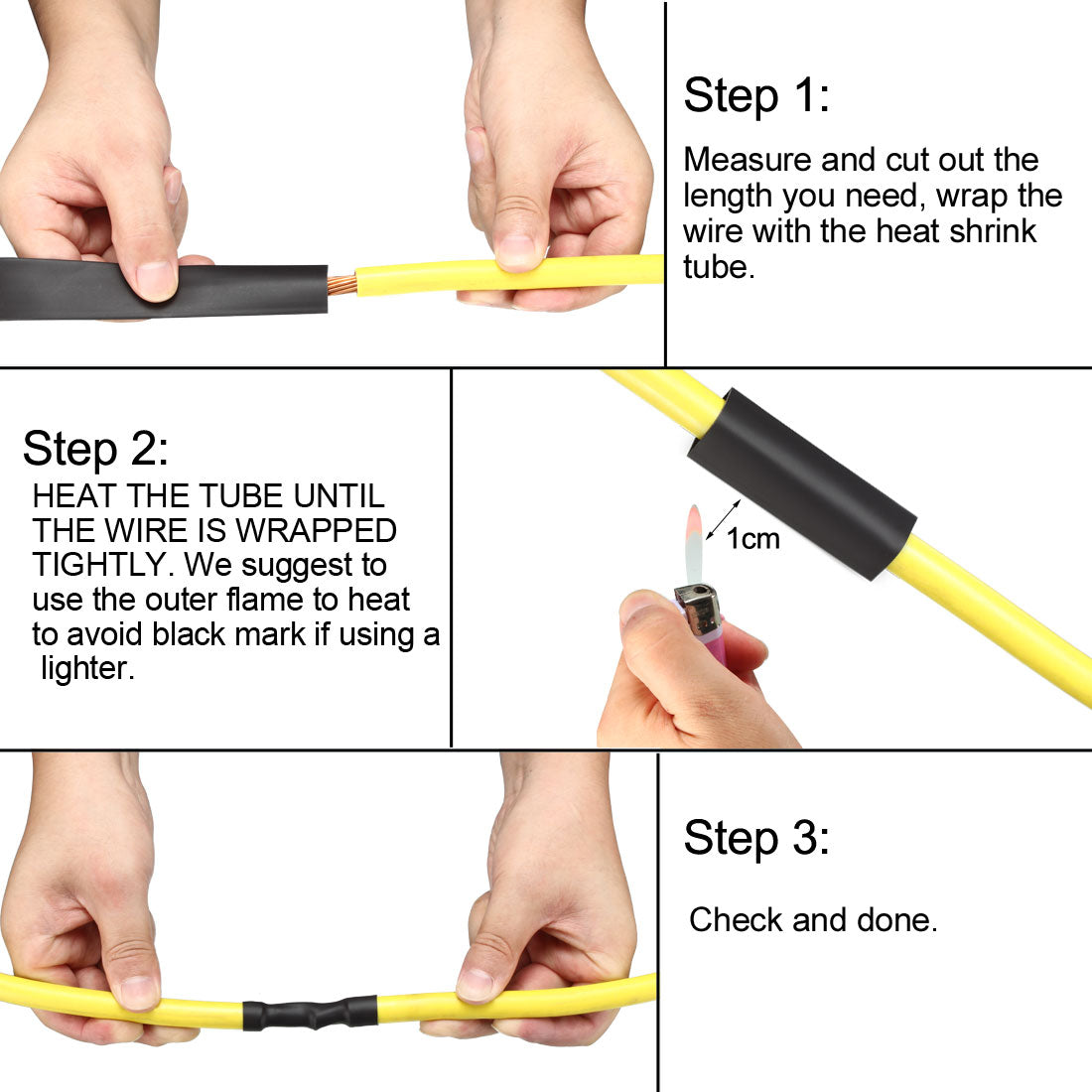 Step 1:
Measure and cut out the length you need, wrap the wire with the heat shrink tube.

Step 2:
HEAT THE TUBE UNTIL THE WIRE IS WRAPPED TIGHTLY. We suggest to use the outer flame to heat to avoid black mark if using a lighter.

1cm

Step 3:
Check and done.