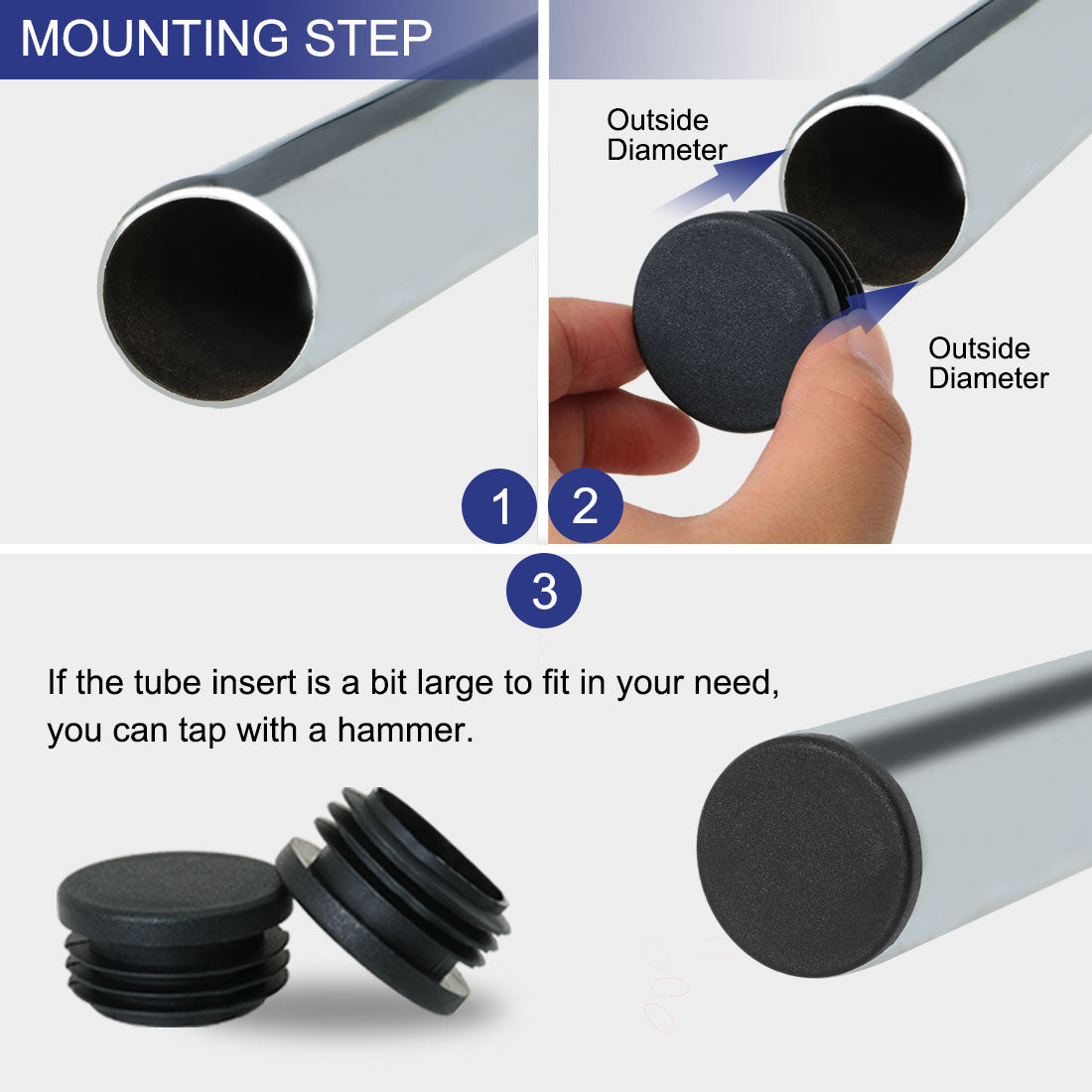 MOUNTING STEP

Outside Diameter

Outside Diameter

1

2

3

If the tube insert is a bit large to fit in your need, you can tap with a hammer.