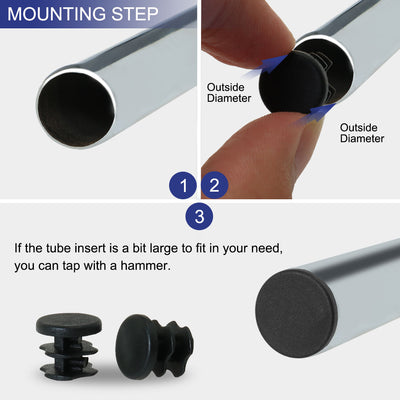 MOUNTING STEP

Outside Diameter

Outside Diameter

1

2

3

If the tube insert is a bit large to fit in your need, you can tap with a hammer.