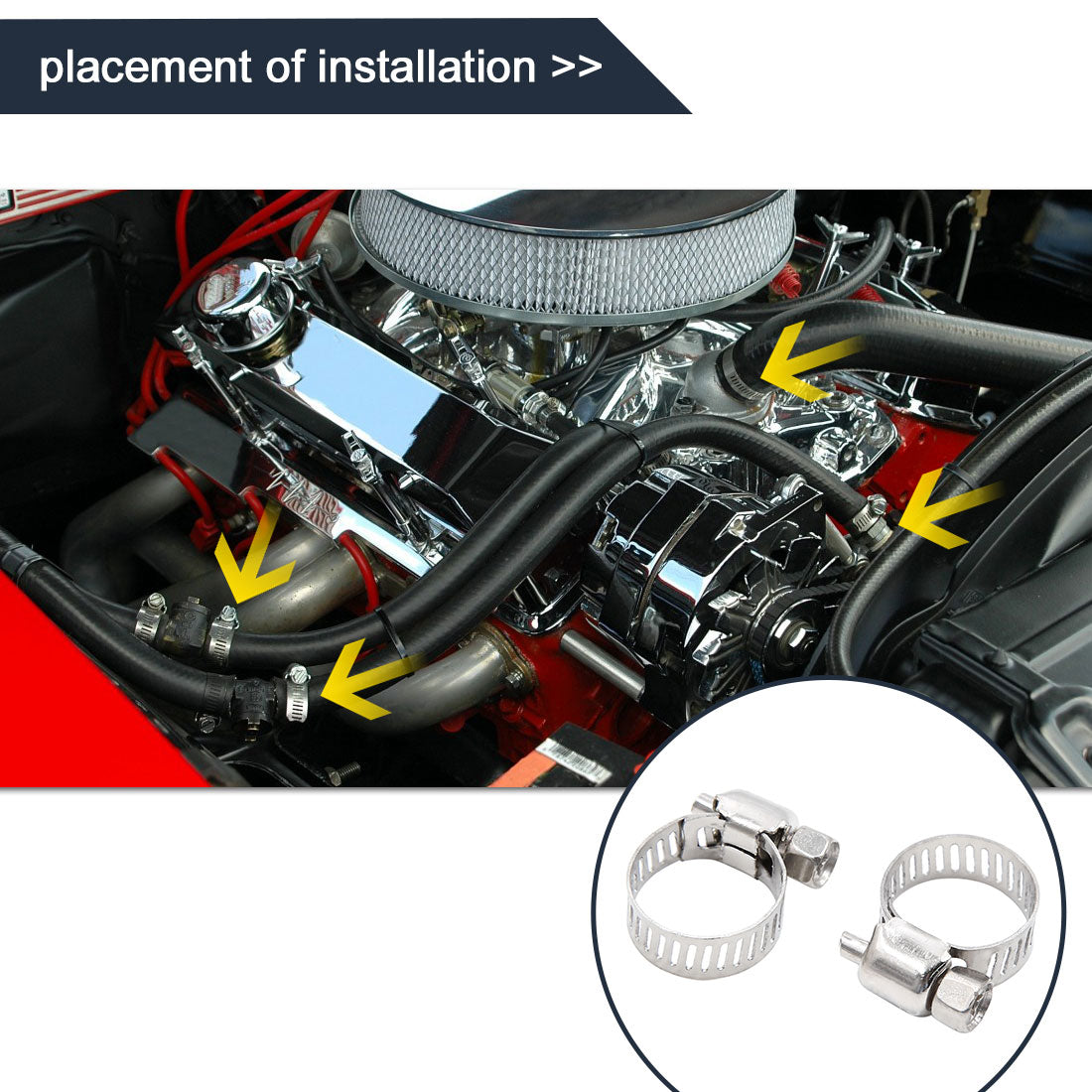 placement of installation >>