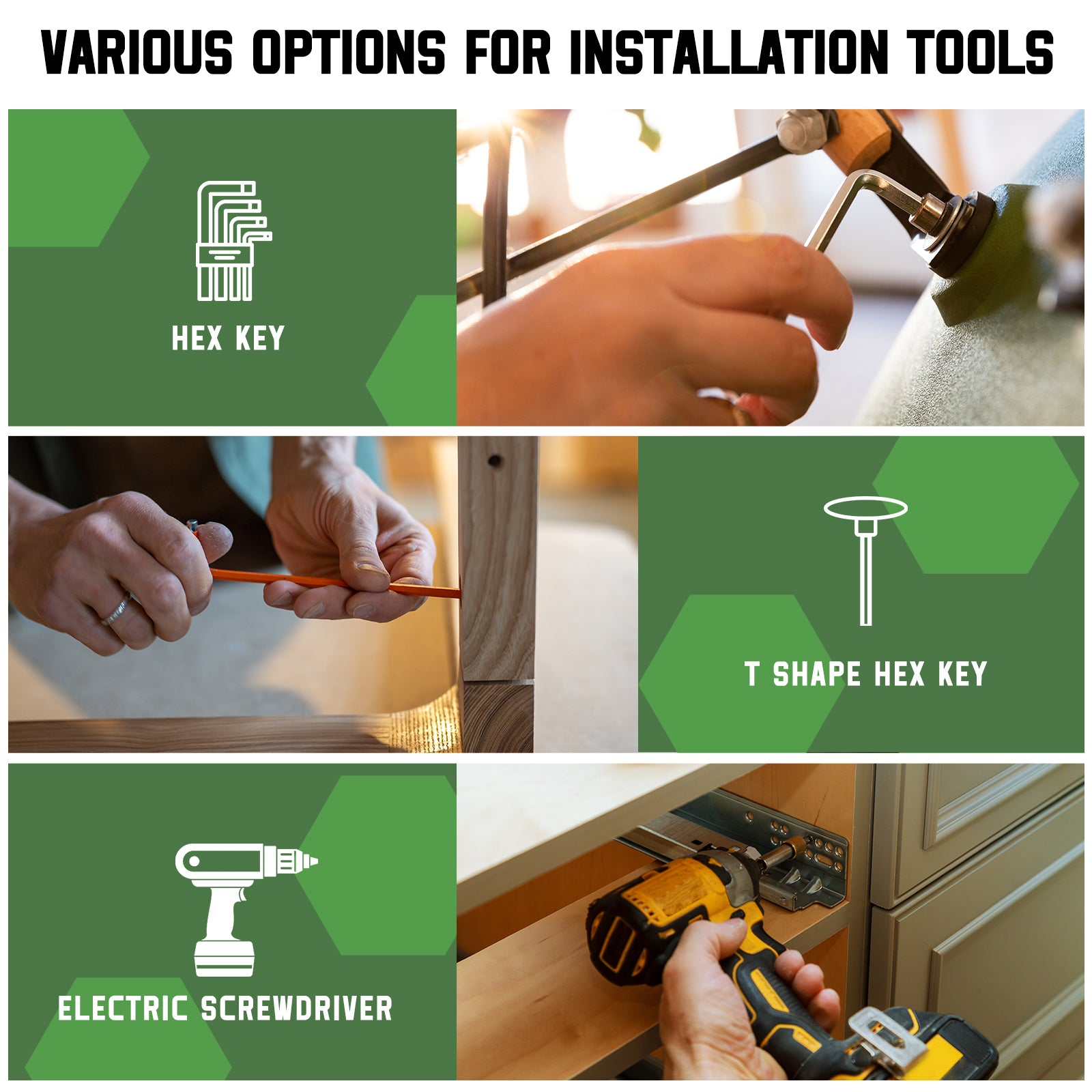 VARIOUS OPTIONS FOR INSTALLATION TOOLS

HEX KEY

T SHAPE HEX KEY

ELECTRIC SCREWDRIVER