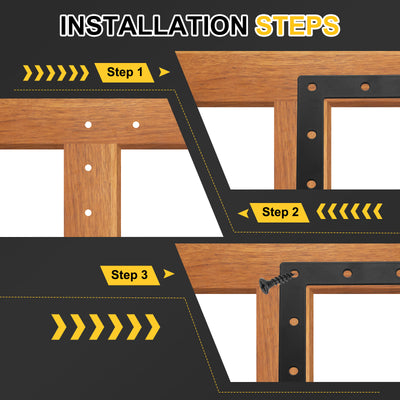 INSTALLATION STEPS

Step 1

Step 2

Step 3