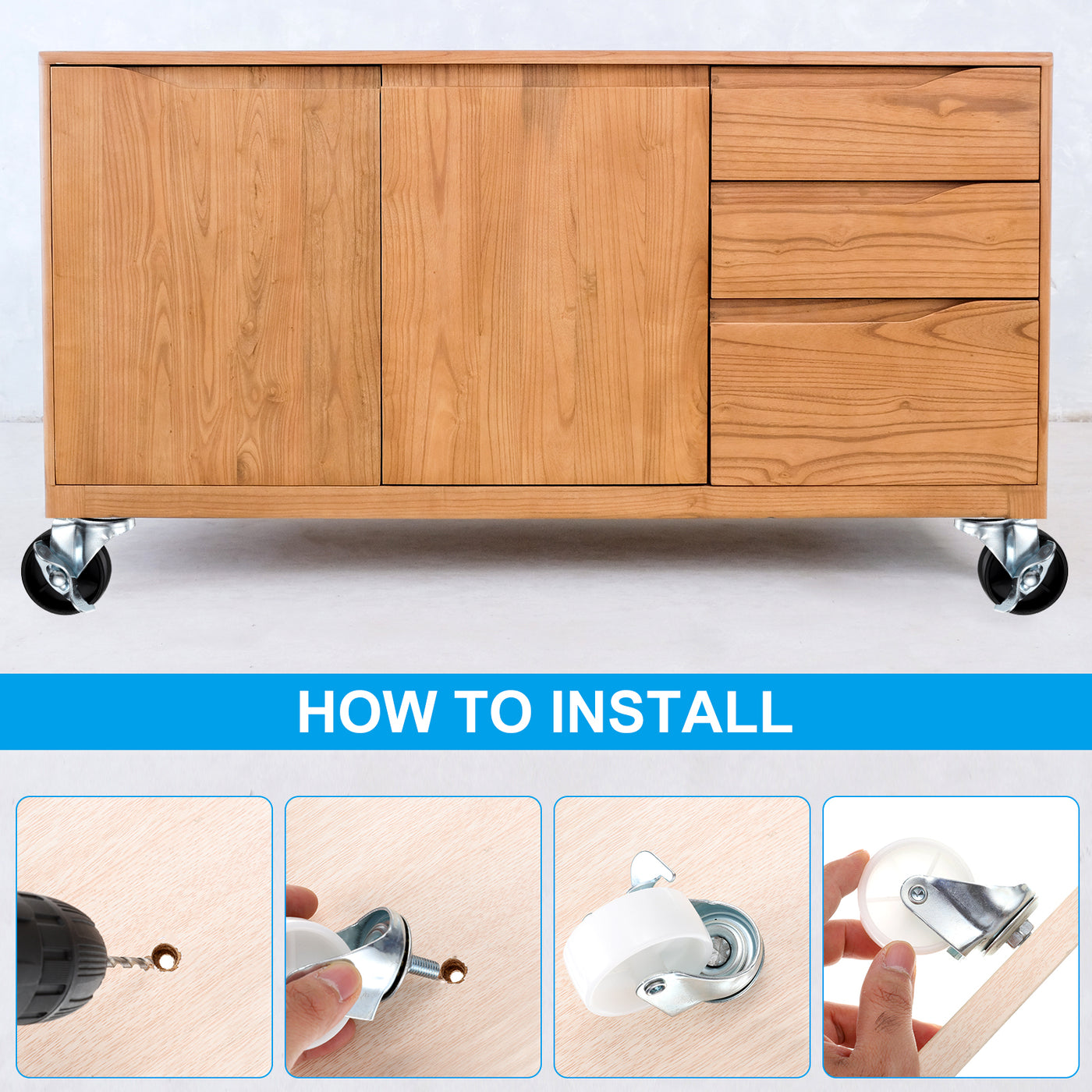 HOW TO INSTALL