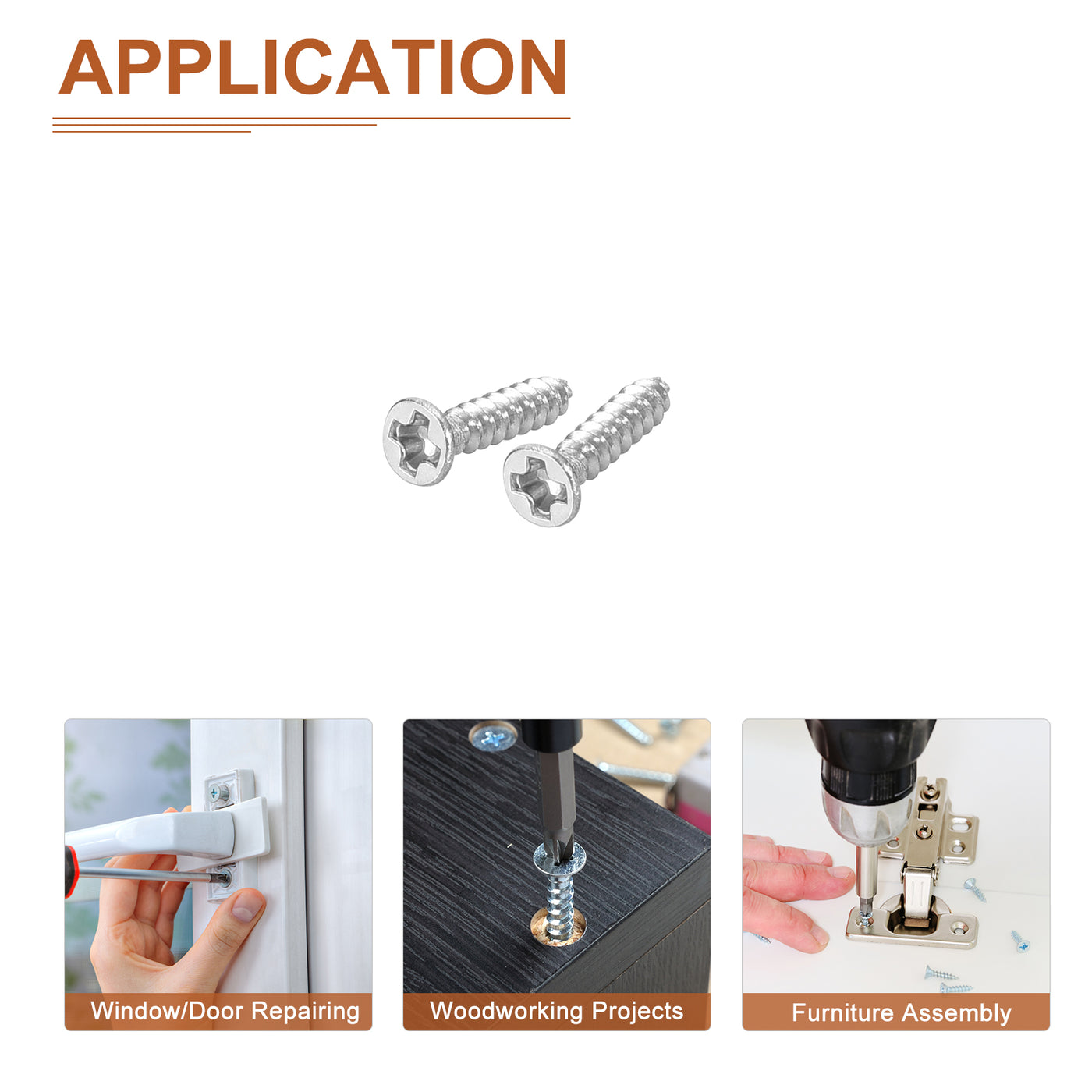 APPLICATION

Window/Door Repairing

Woodworking Projects

Furniture Assembly