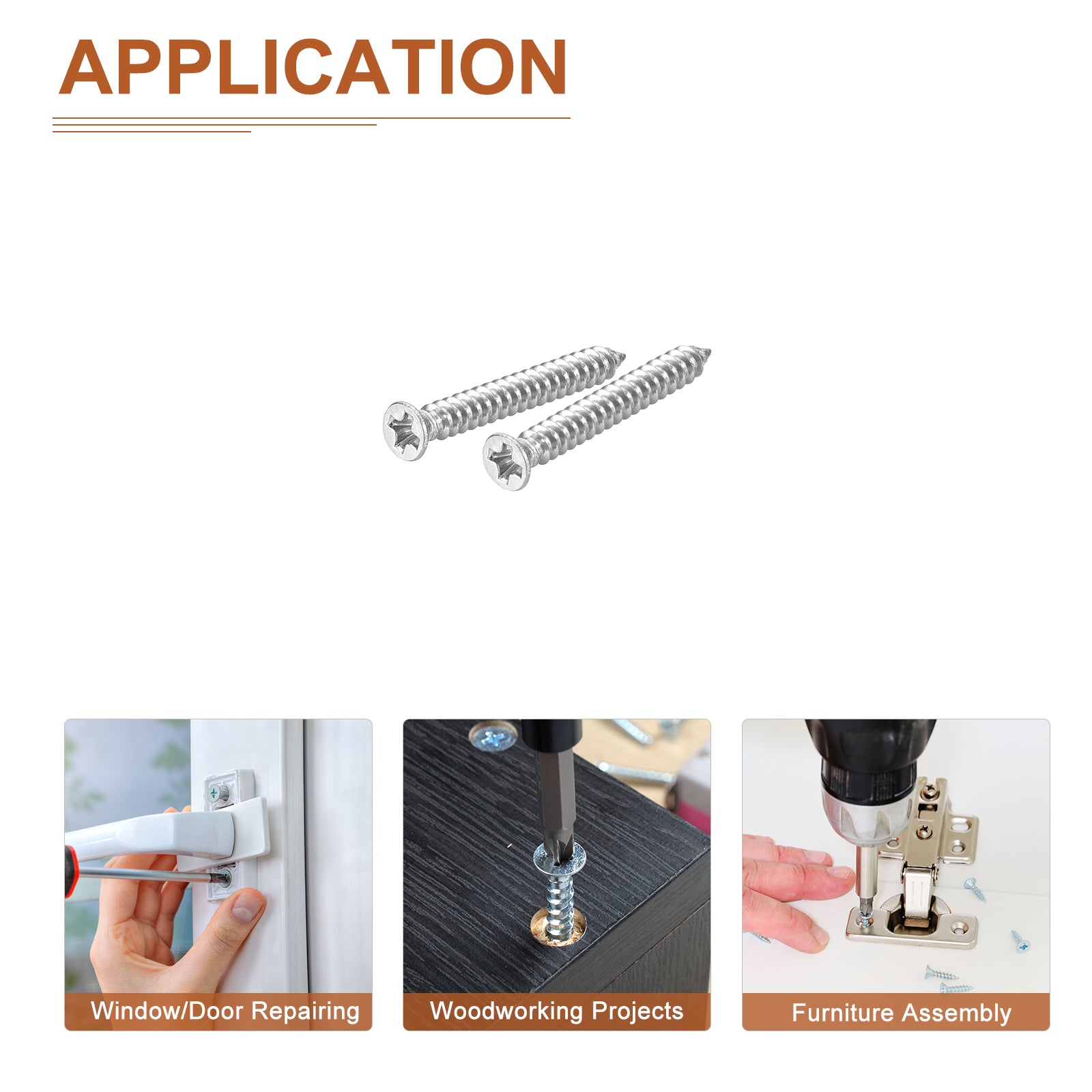 APPLICATION

Window/Door Repairing

Woodworking Projects

Furniture Assembly