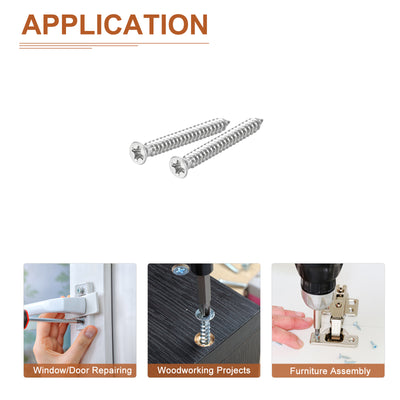 APPLICATION

Window/Door Repairing

Woodworking Projects

Furniture Assembly