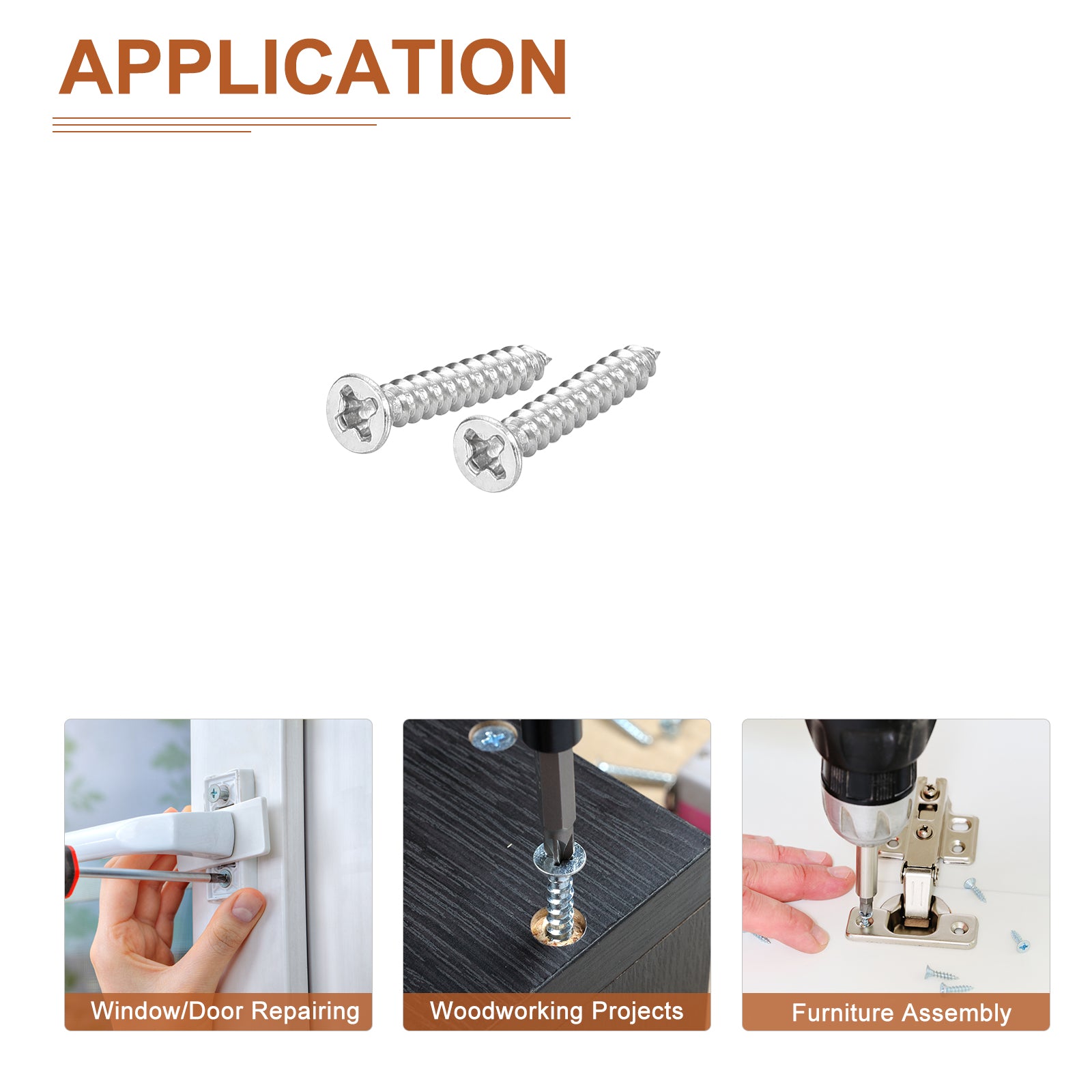 APPLICATION

Window/Door Repairing

Woodworking Projects

Furniture Assembly