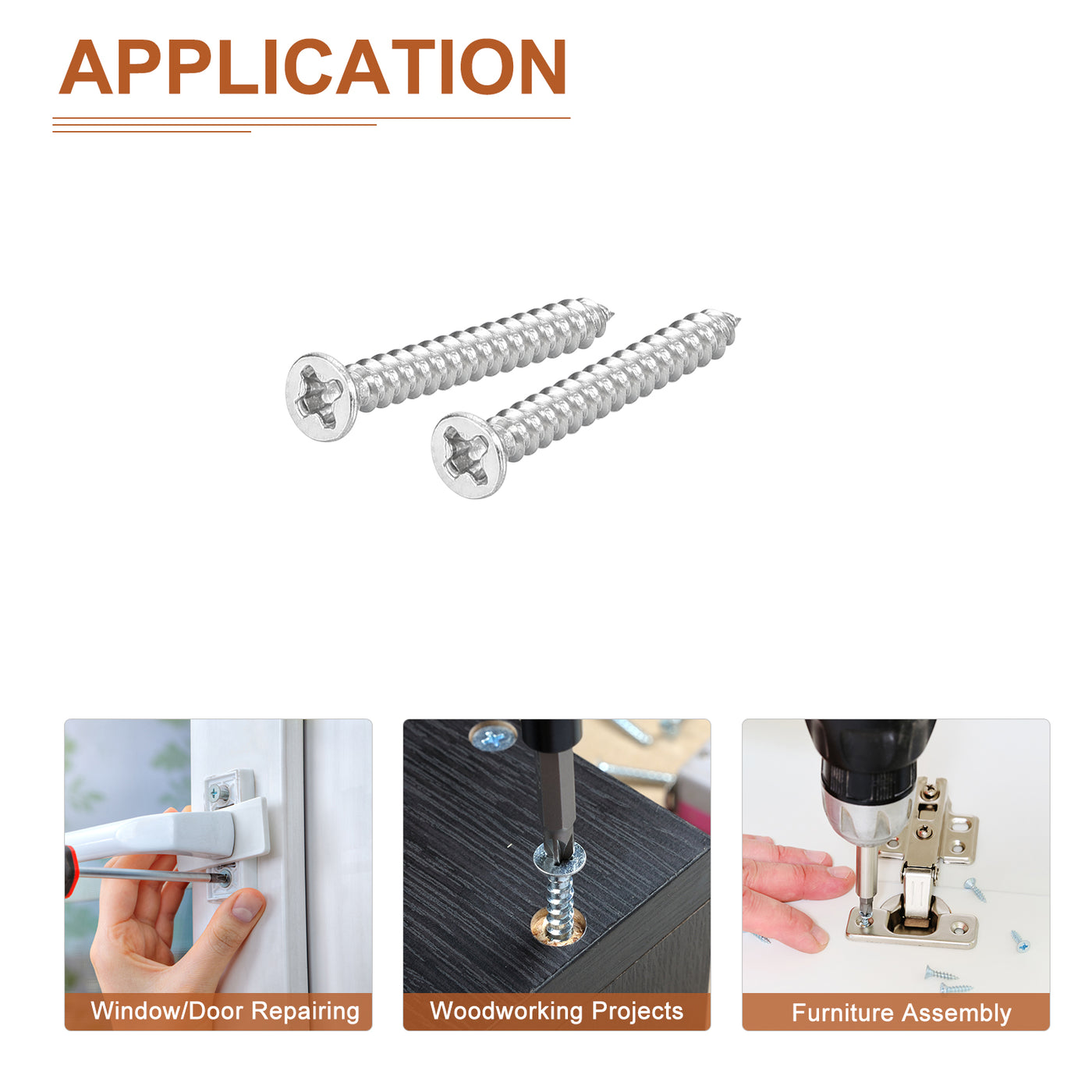 APPLICATION

Window/Door Repairing

Woodworking Projects

Furniture Assembly