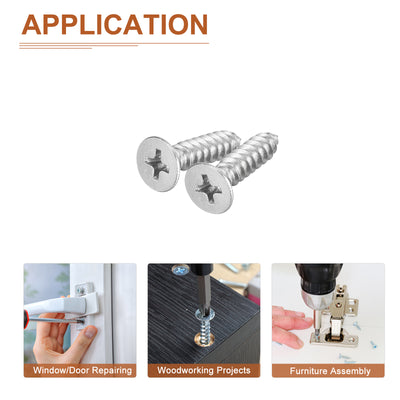 APPLICATION

Window/Door Repairing

Woodworking Projects

Furniture Assembly