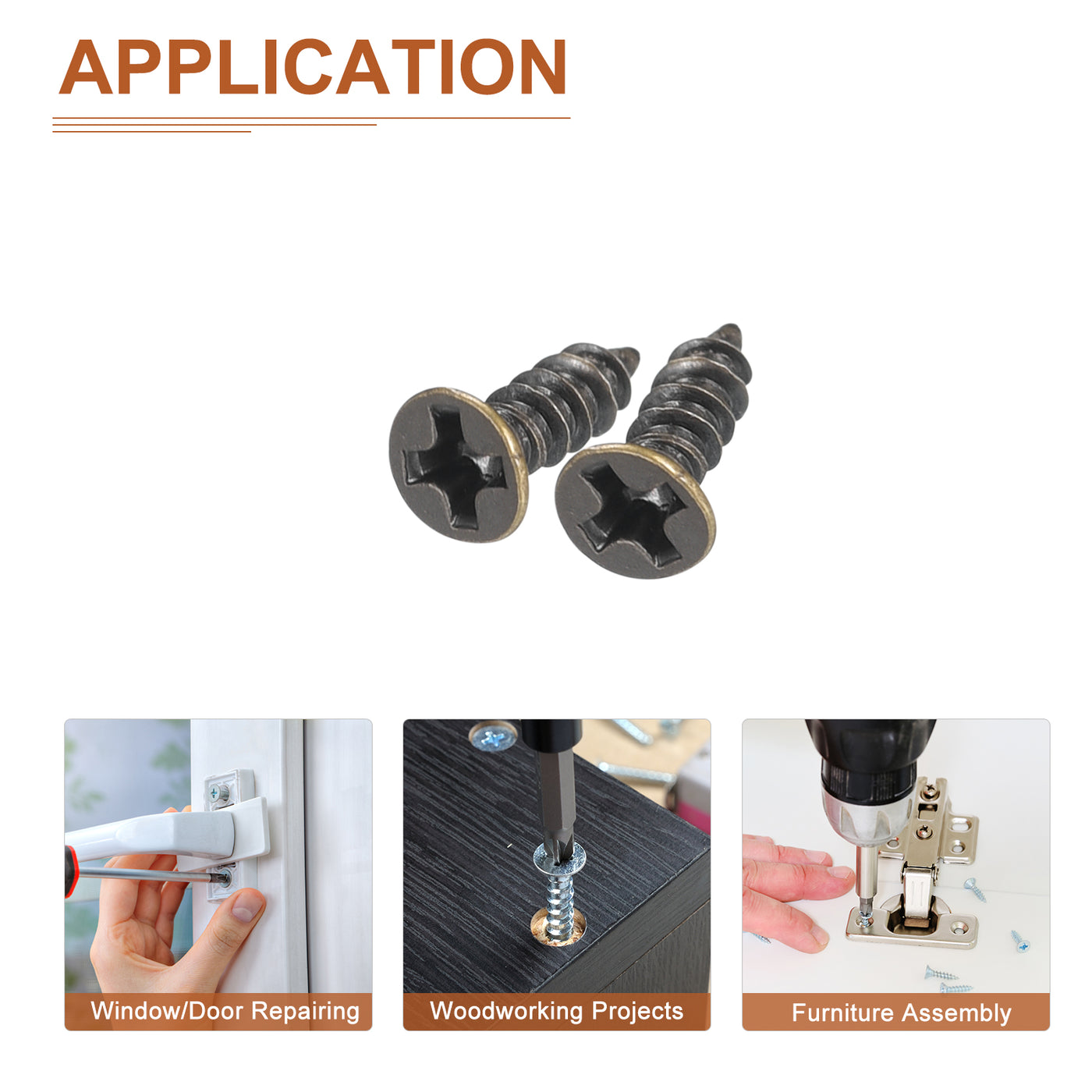 APPLICATION

Window/Door Repairing

Woodworking Projects

Furniture Assembly