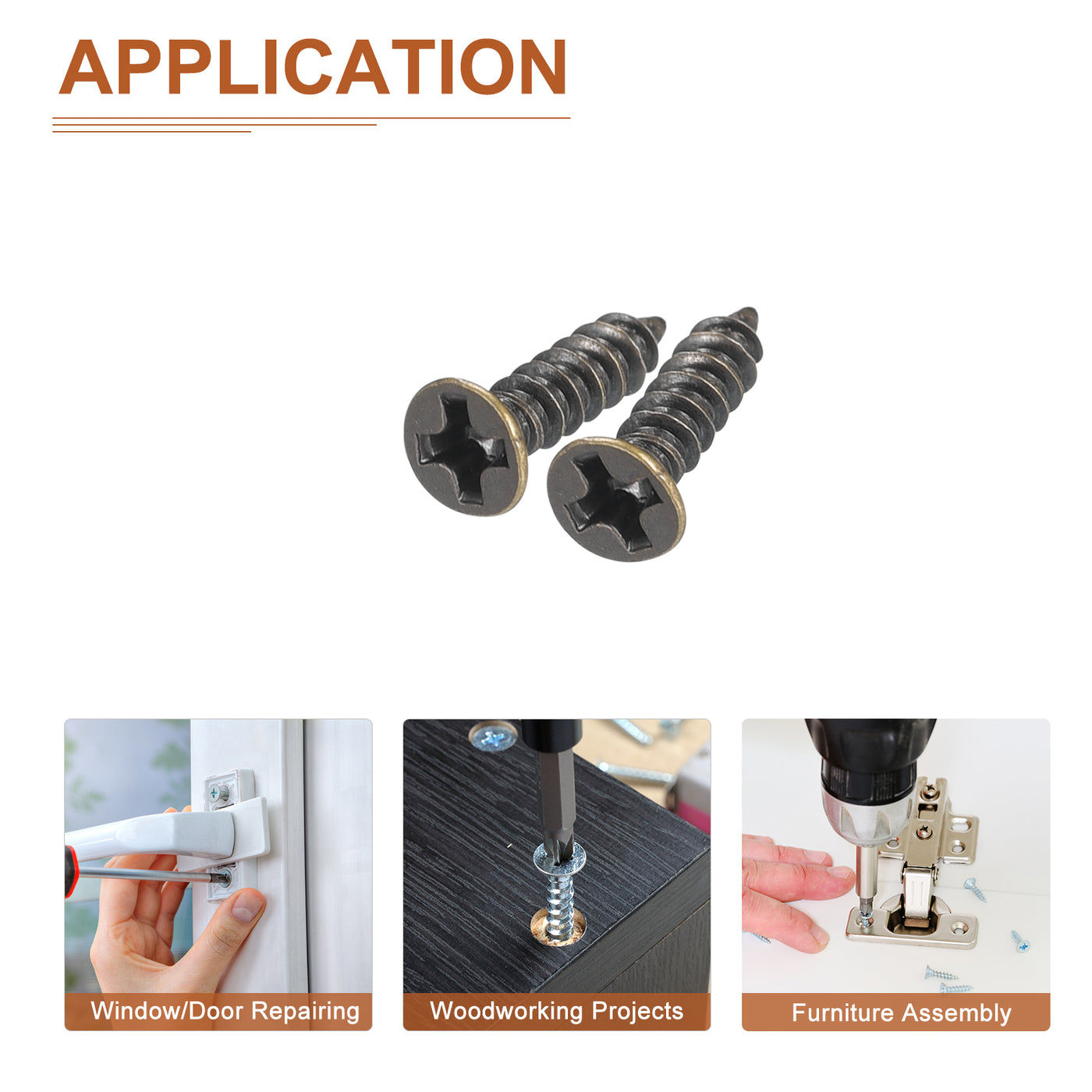 APPLICATION

Window/Door Repairing

Woodworking Projects

Furniture Assembly