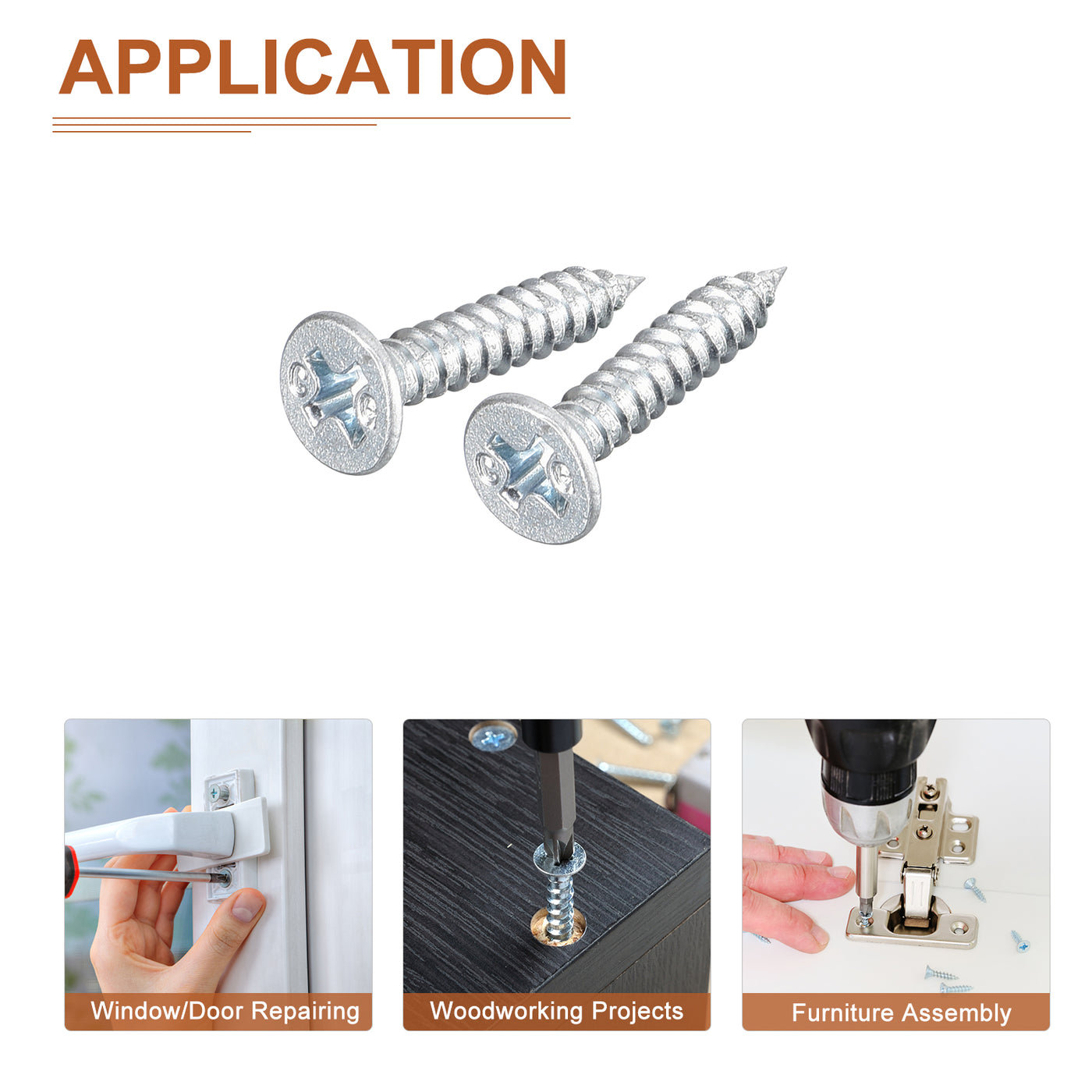 APPLICATION

Window/Door Repairing

Woodworking Projects

Furniture Assembly