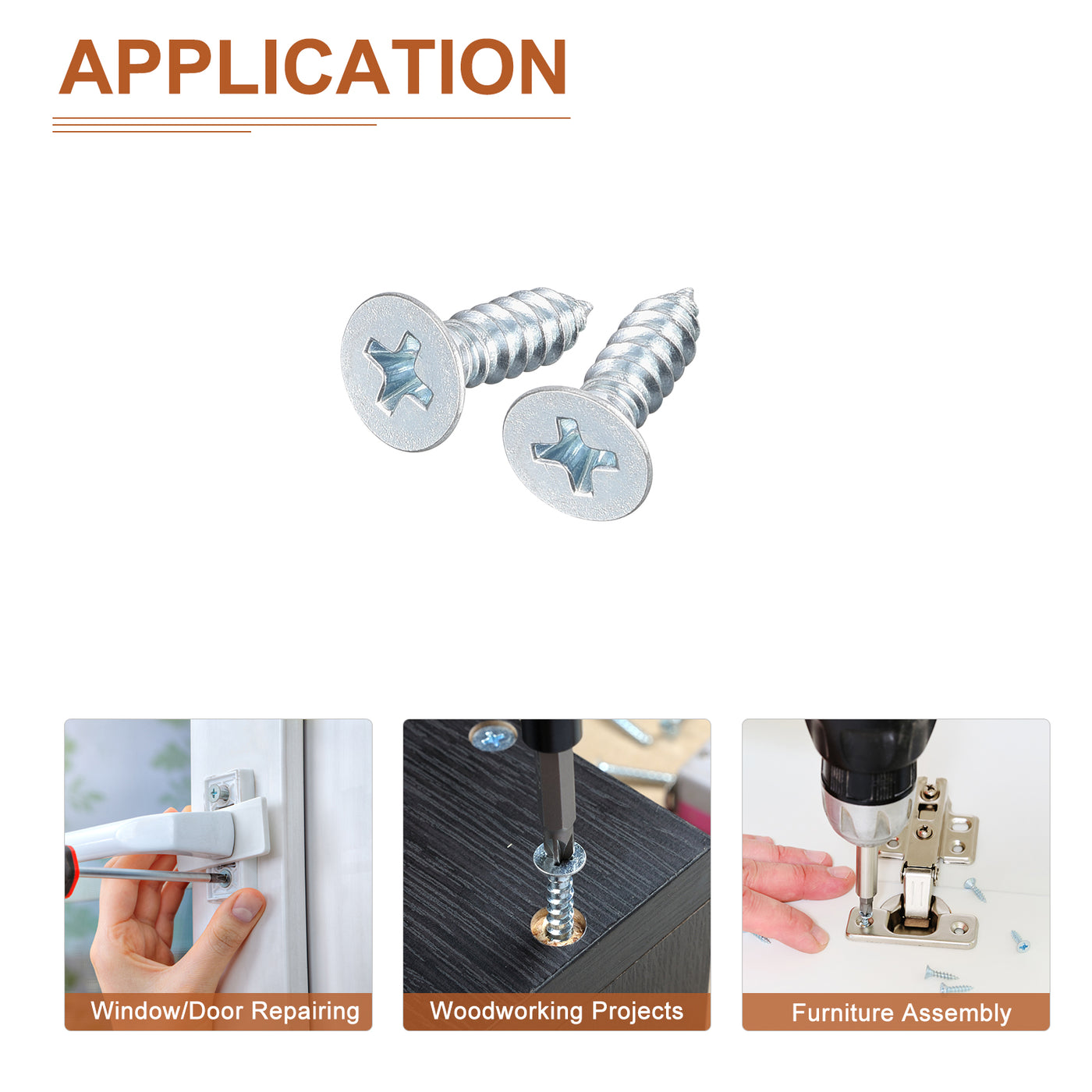 APPLICATION

Window/Door Repairing

Woodworking Projects

Furniture Assembly