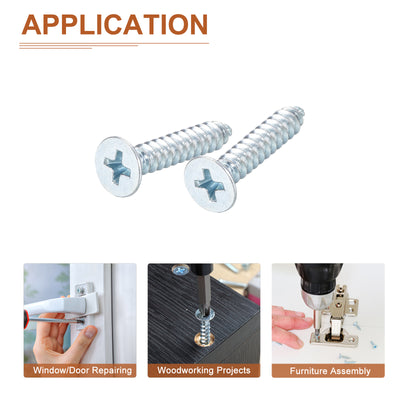 APPLICATION

Window/Door Repairing

Woodworking Projects

Furniture Assembly