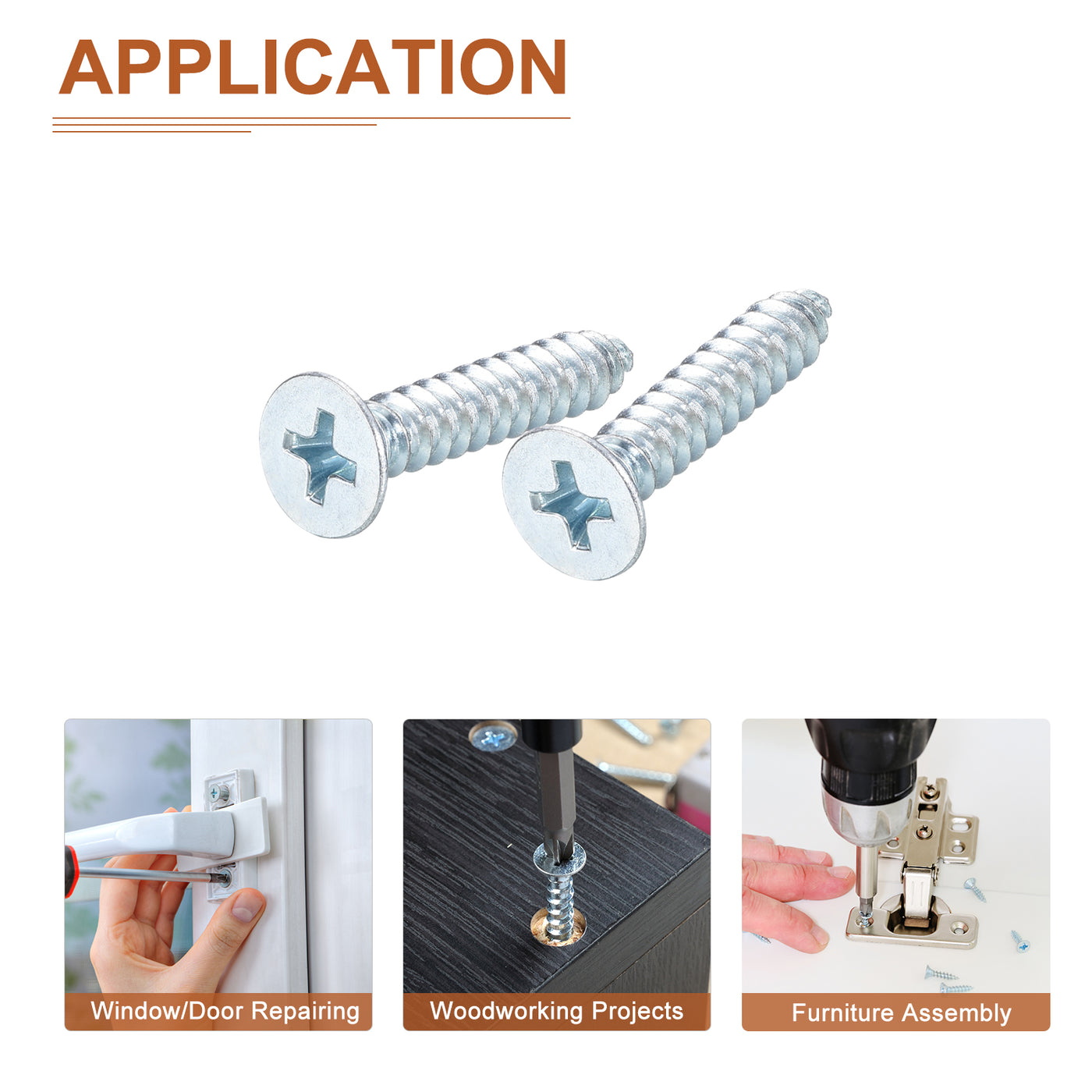 APPLICATION

Window/Door Repairing

Woodworking Projects

Furniture Assembly