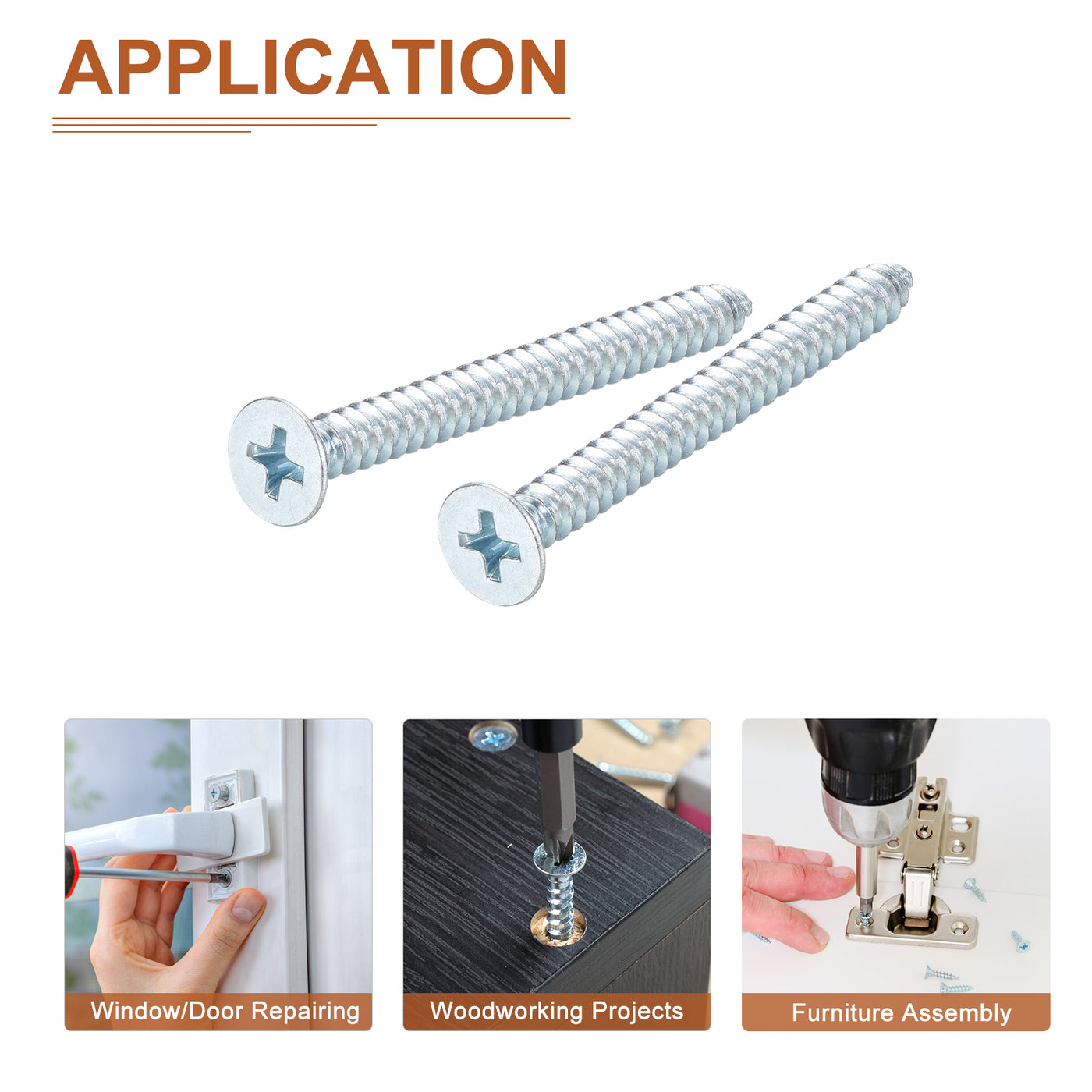 APPLICATION

Window/Door Repairing

Woodworking Projects

Furniture Assembly