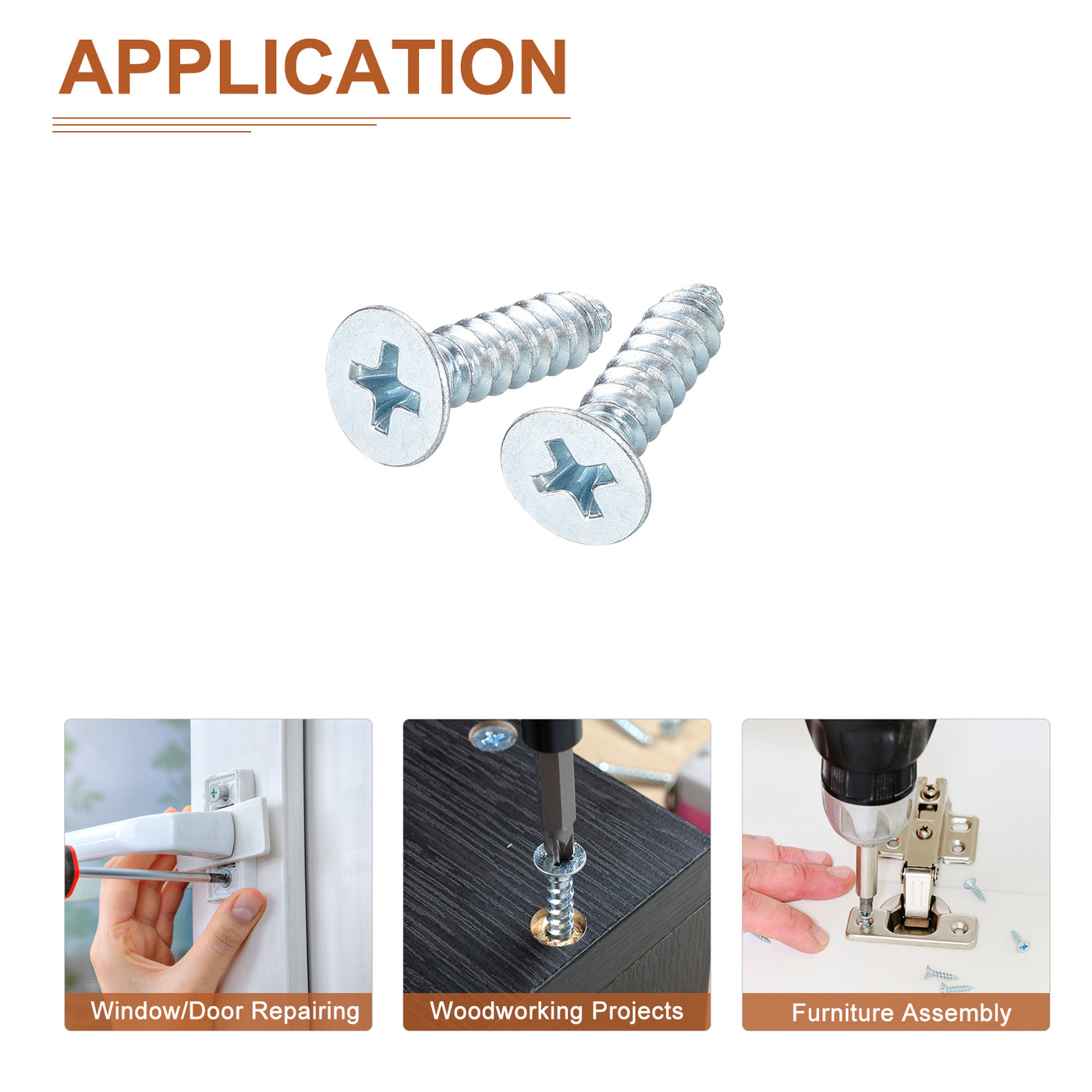 APPLICATION

Window/Door Repairing

Woodworking Projects

Furniture Assembly