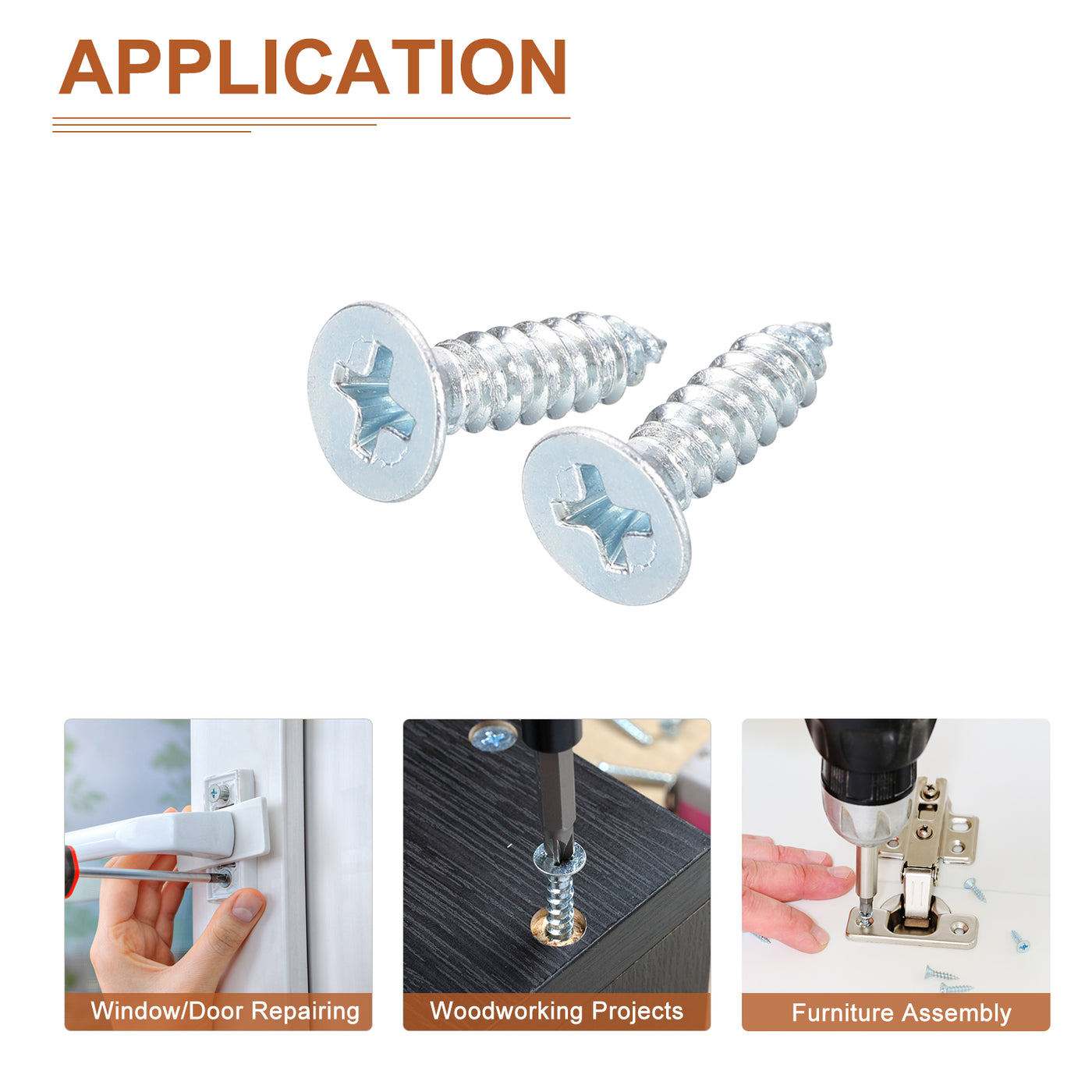 APPLICATION

Window/Door Repairing

Woodworking Projects

Furniture Assembly