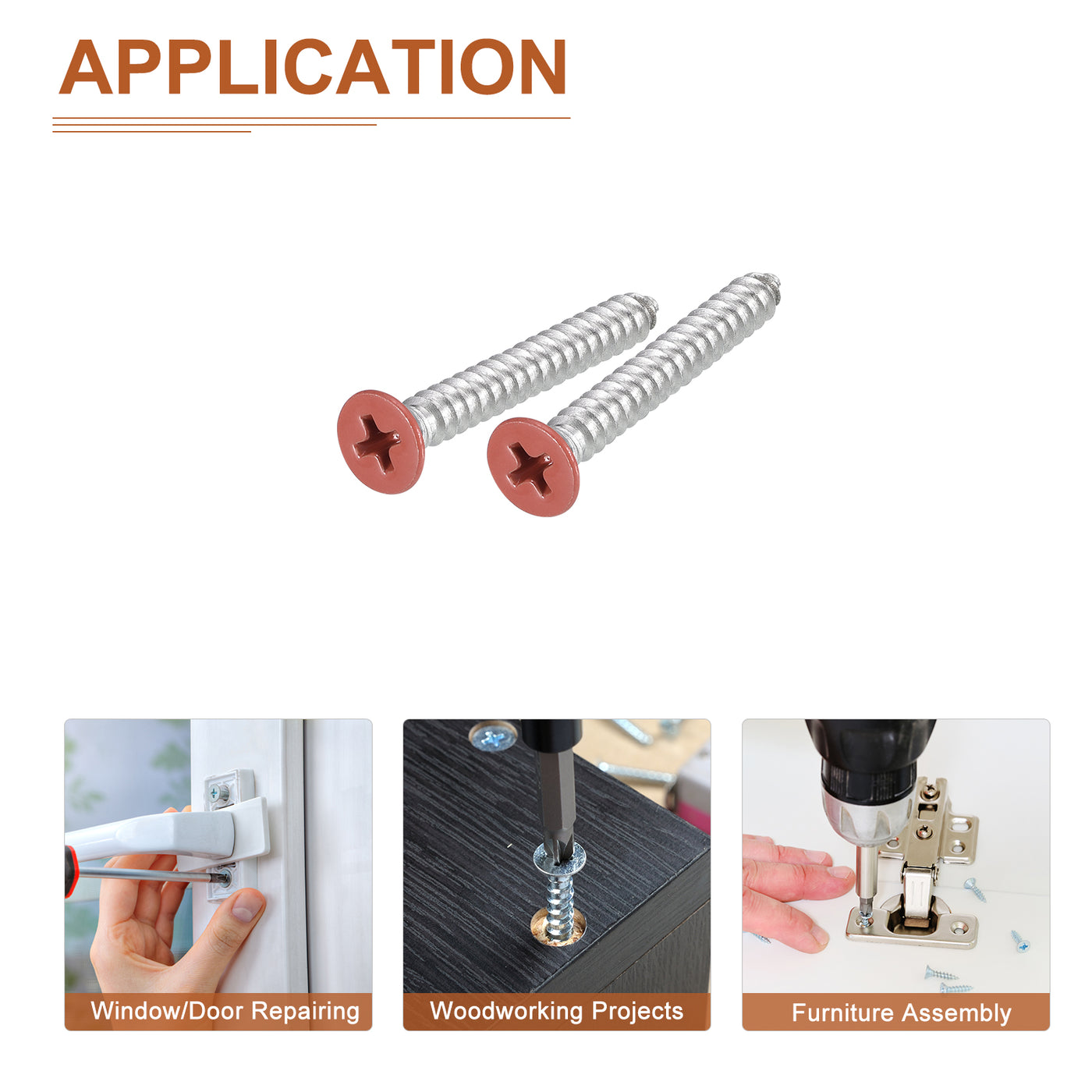 APPLICATION

Window/Door Repairing

Woodworking Projects

Furniture Assembly