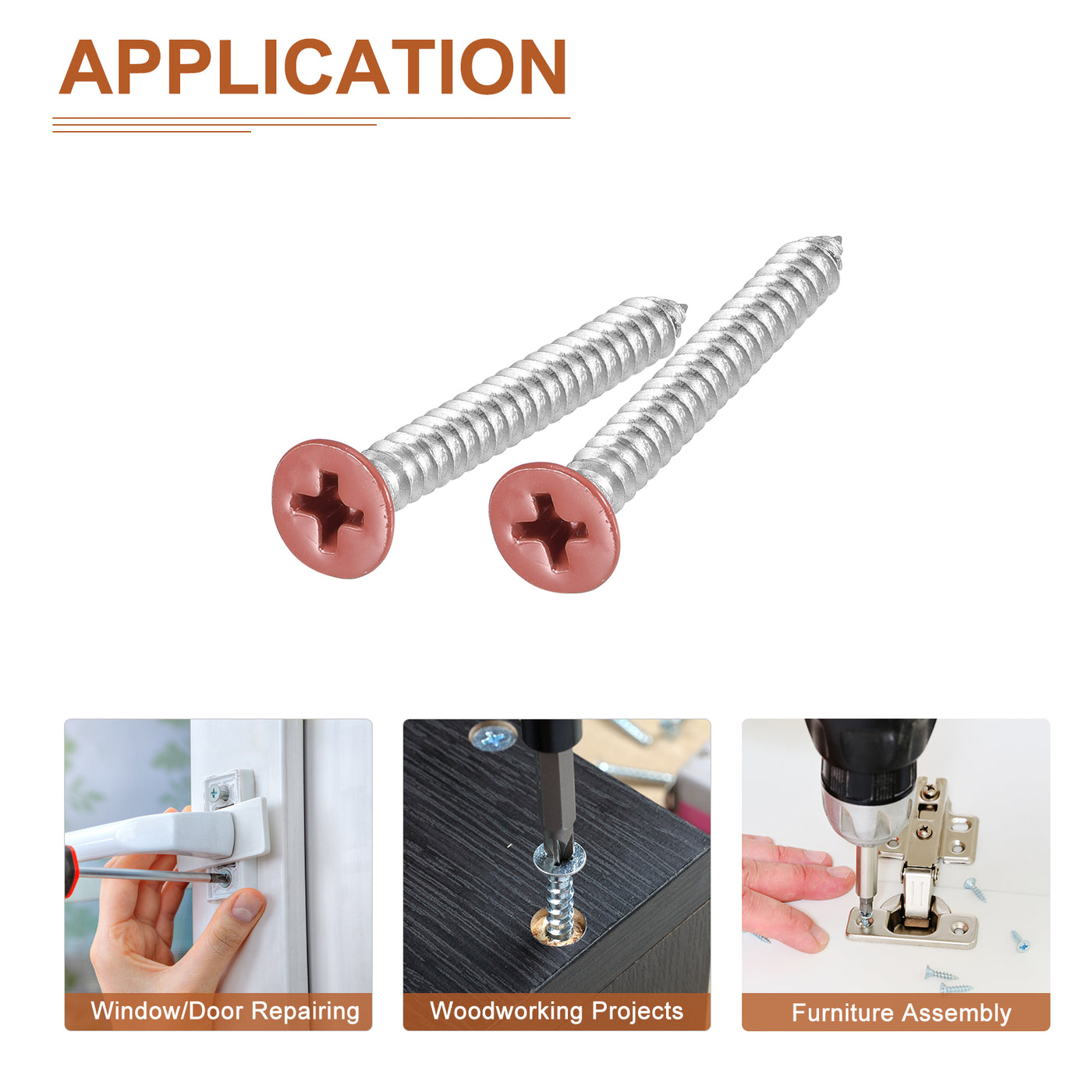 APPLICATION

Window/Door Repairing

Woodworking Projects

Furniture Assembly