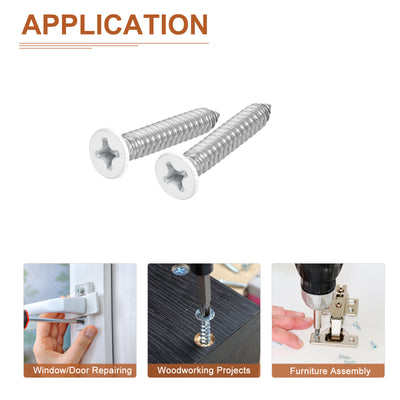 APPLICATION

Window/Door Repairing

Woodworking Projects

Furniture Assembly