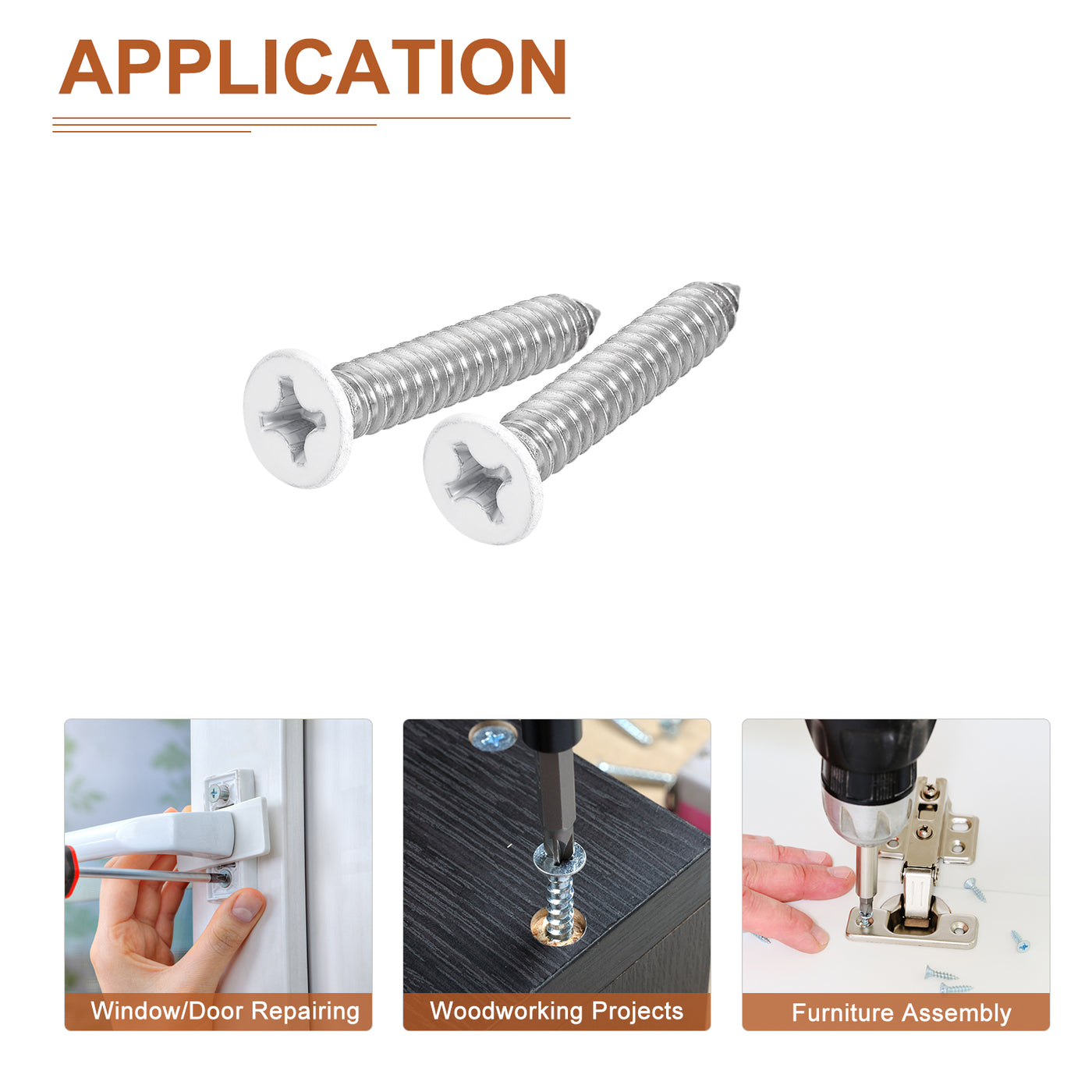 APPLICATION

Window/Door Repairing

Woodworking Projects

Furniture Assembly