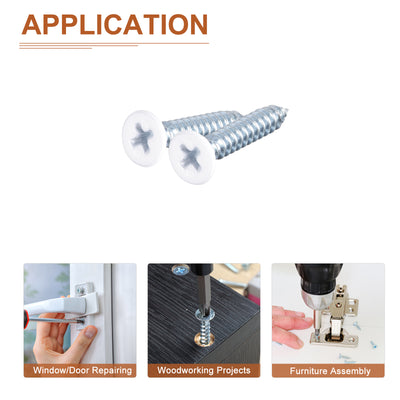 APPLICATION

Window/Door Repairing

Woodworking Projects

Furniture Assembly