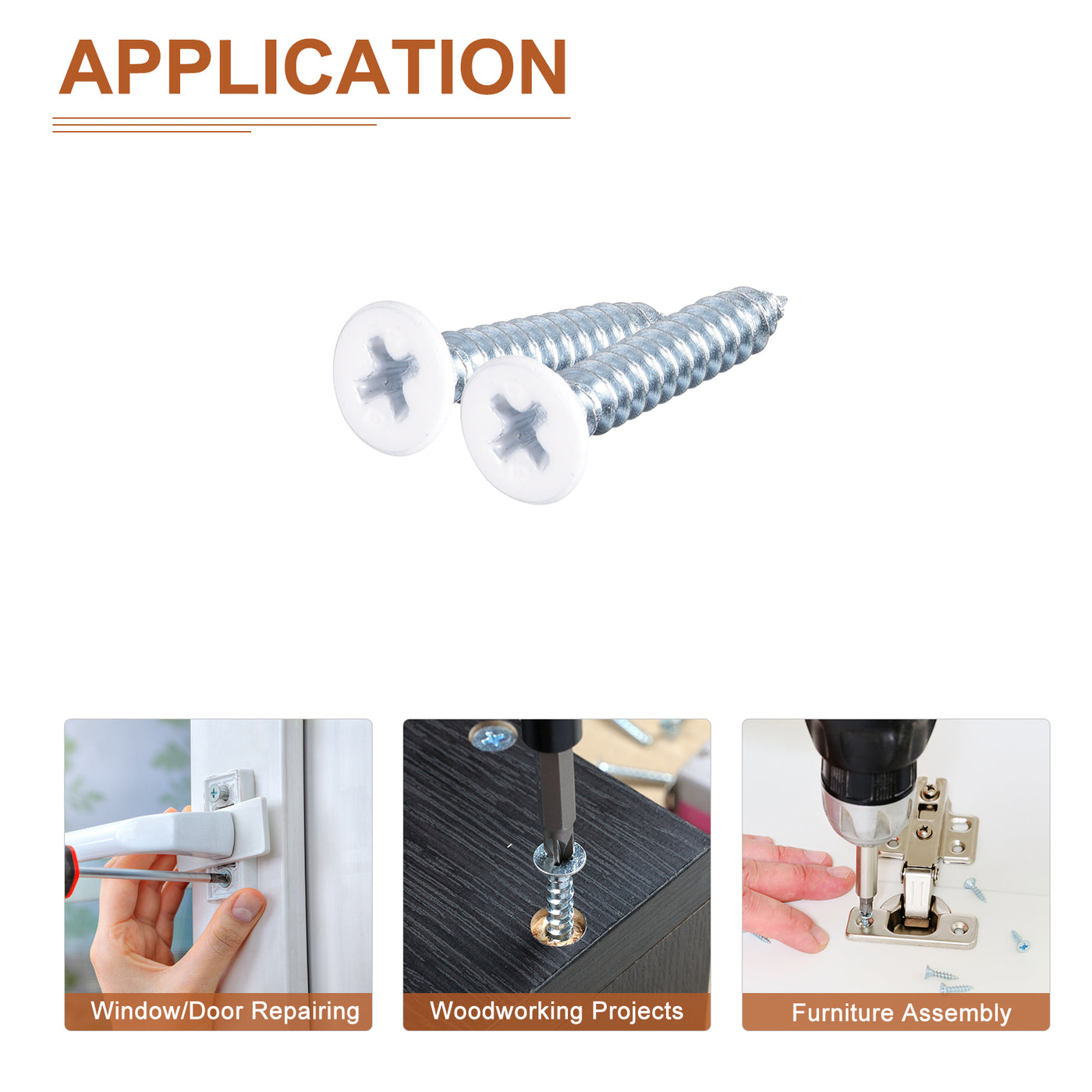 APPLICATION

Window/Door Repairing

Woodworking Projects

Furniture Assembly