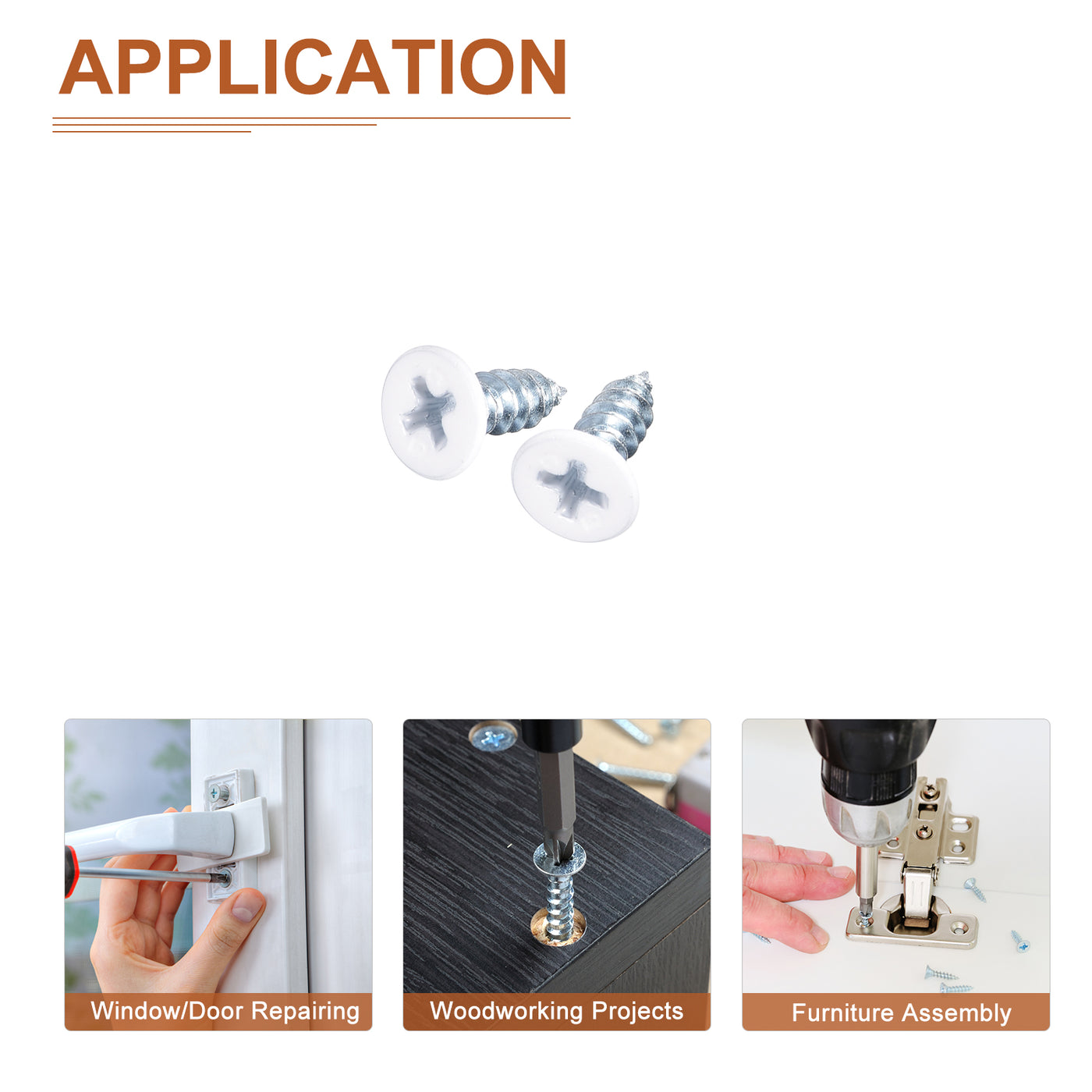 APPLICATION

Window/Door Repairing

Woodworking Projects

Furniture Assembly