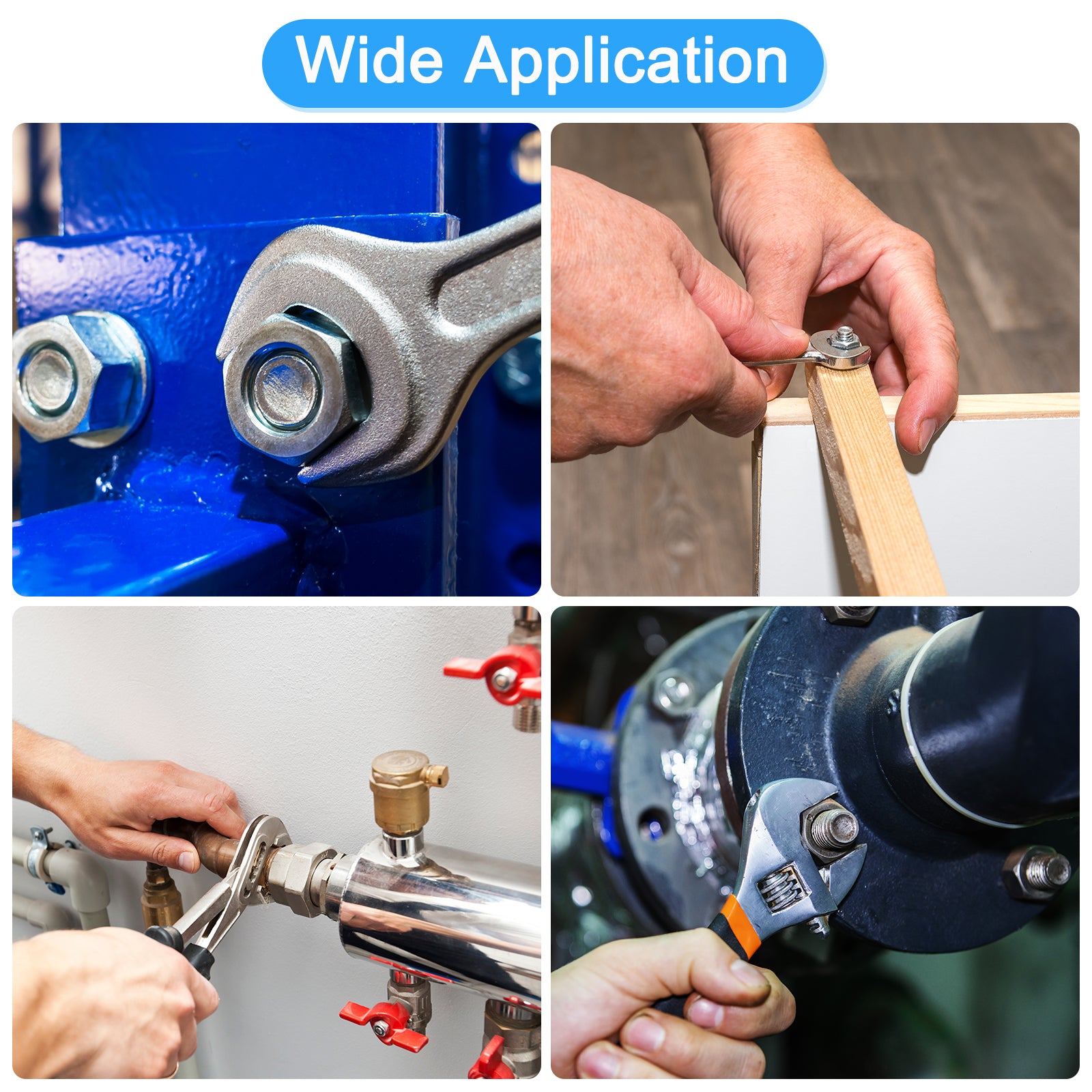 Wide Application