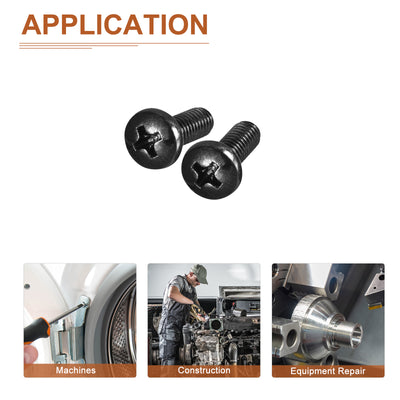 APPLICATION

Machines

Construction

Equipment Repair