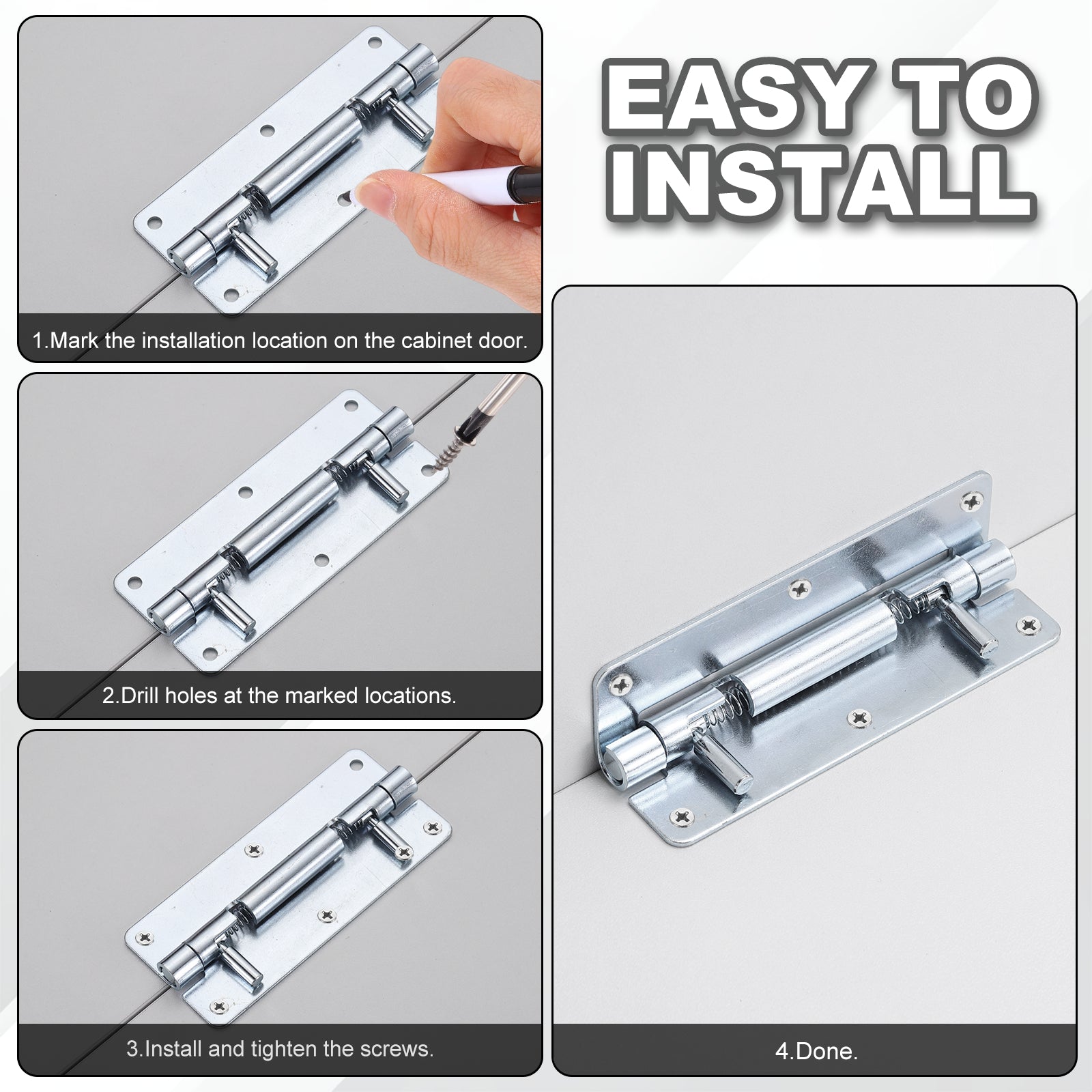 EASY TO INSTALL

1.Mark the installation location on the cabinet door.

2.Drill holes at the marked locations.

3.Install and tighten the screws.

4.Done.