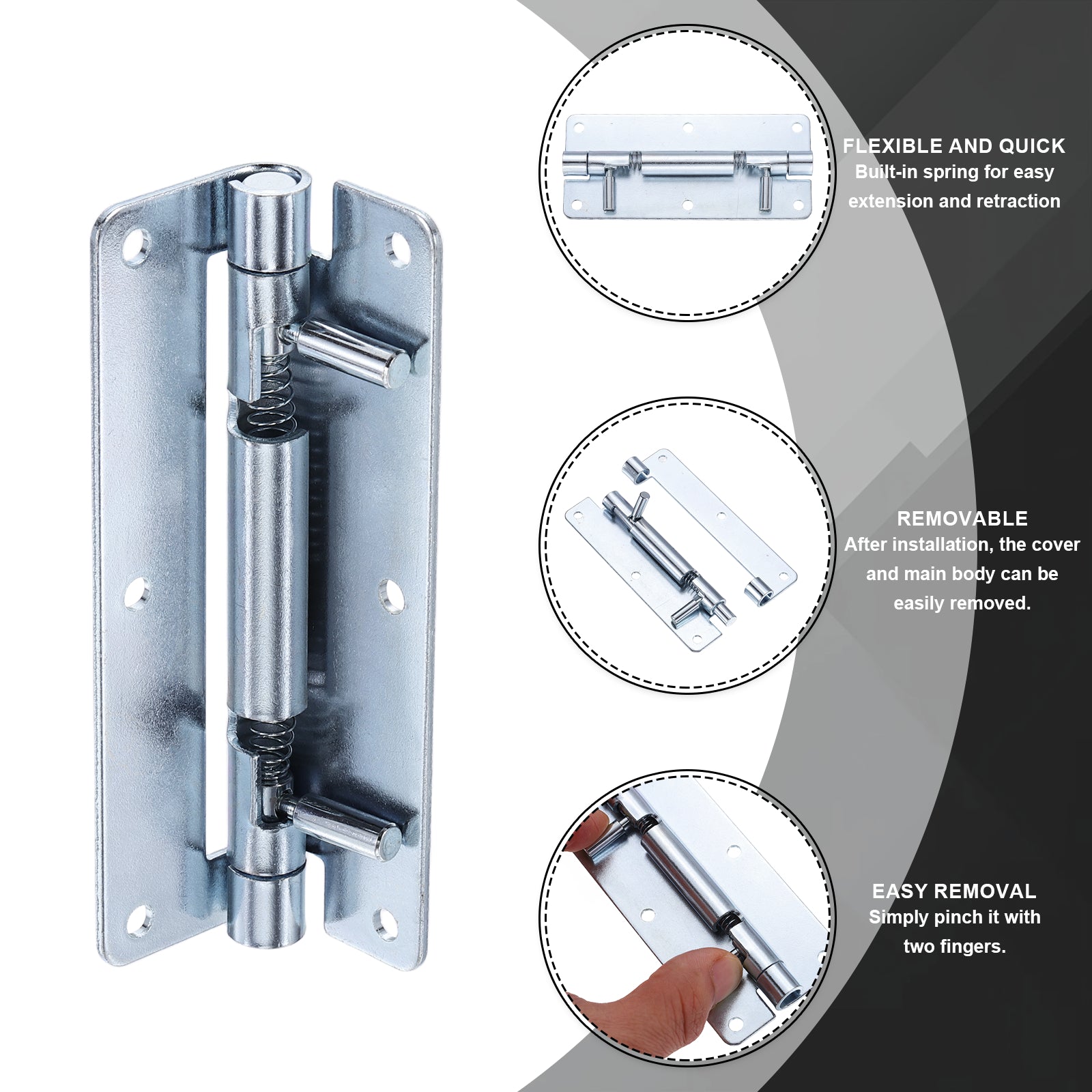 FLEXIBLE AND QUICK
Built-in spring for easy extension and retraction

REMOVABLE
After installation, the cover and main body can be easily removed.

EASY REMOVAL
Simply pinch it with two fingers.