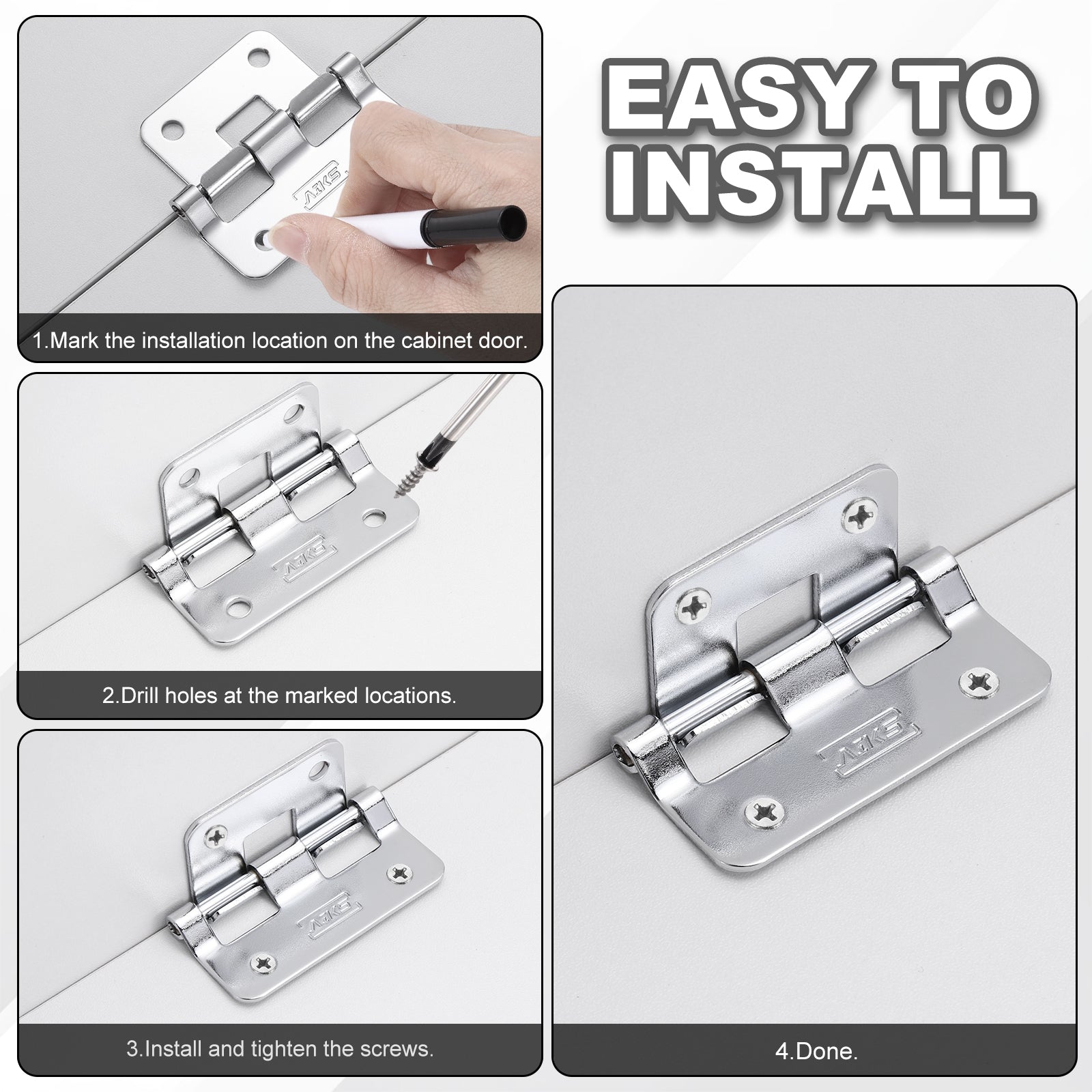 EASY TO INSTALL

AJKS

1.Mark the installation location on the cabinet door.

AJKS

2.Drill holes at the marked locations.

AJKS

3.Install and tighten the screws.

AJKS

4.Done.