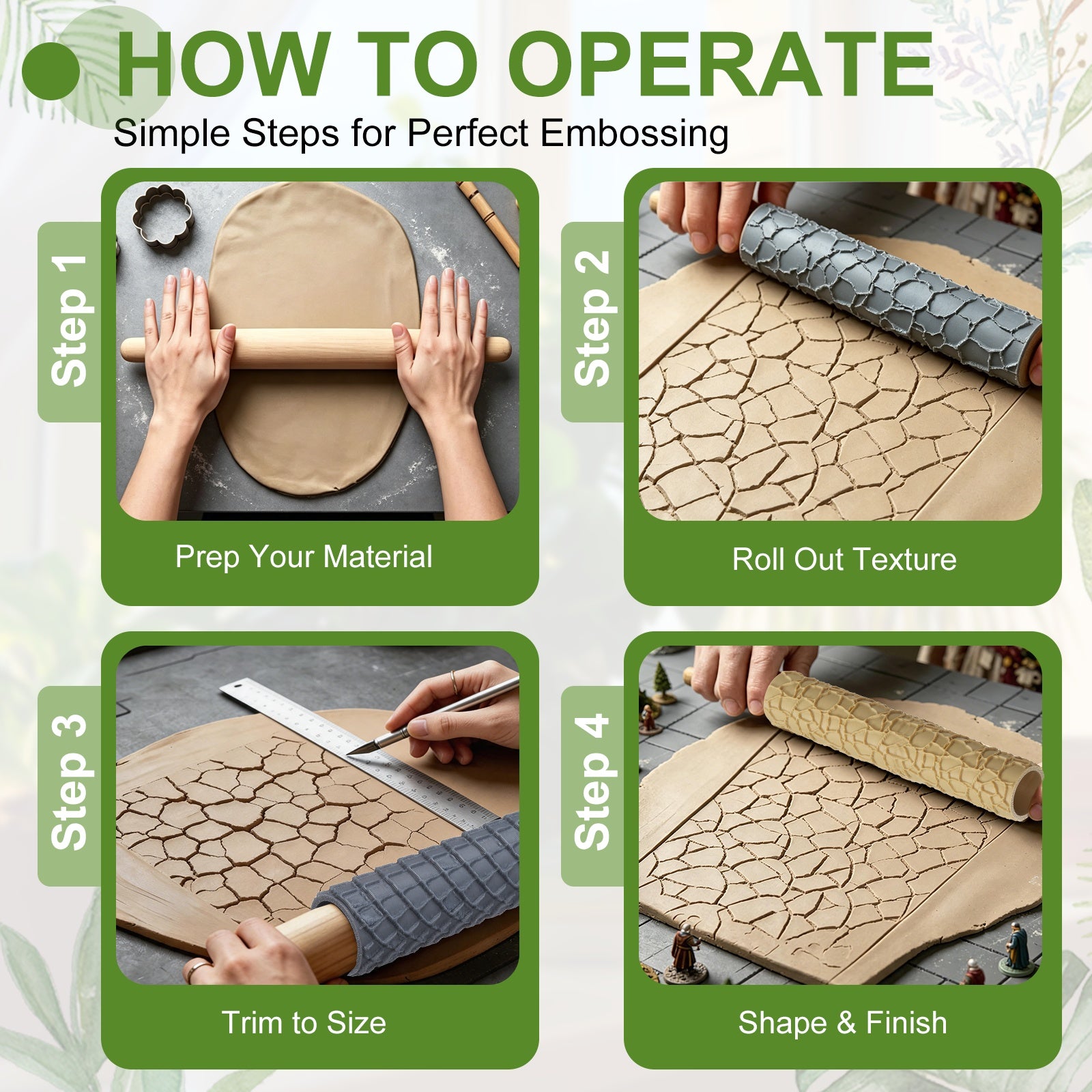 HOW TO OPERATE

Simple Steps for Perfect Embossing

Step 1

Prep Your Material

Step 2

Roll Out Texture

Step 3

Trim to Size

Step 4

Shape & Finish