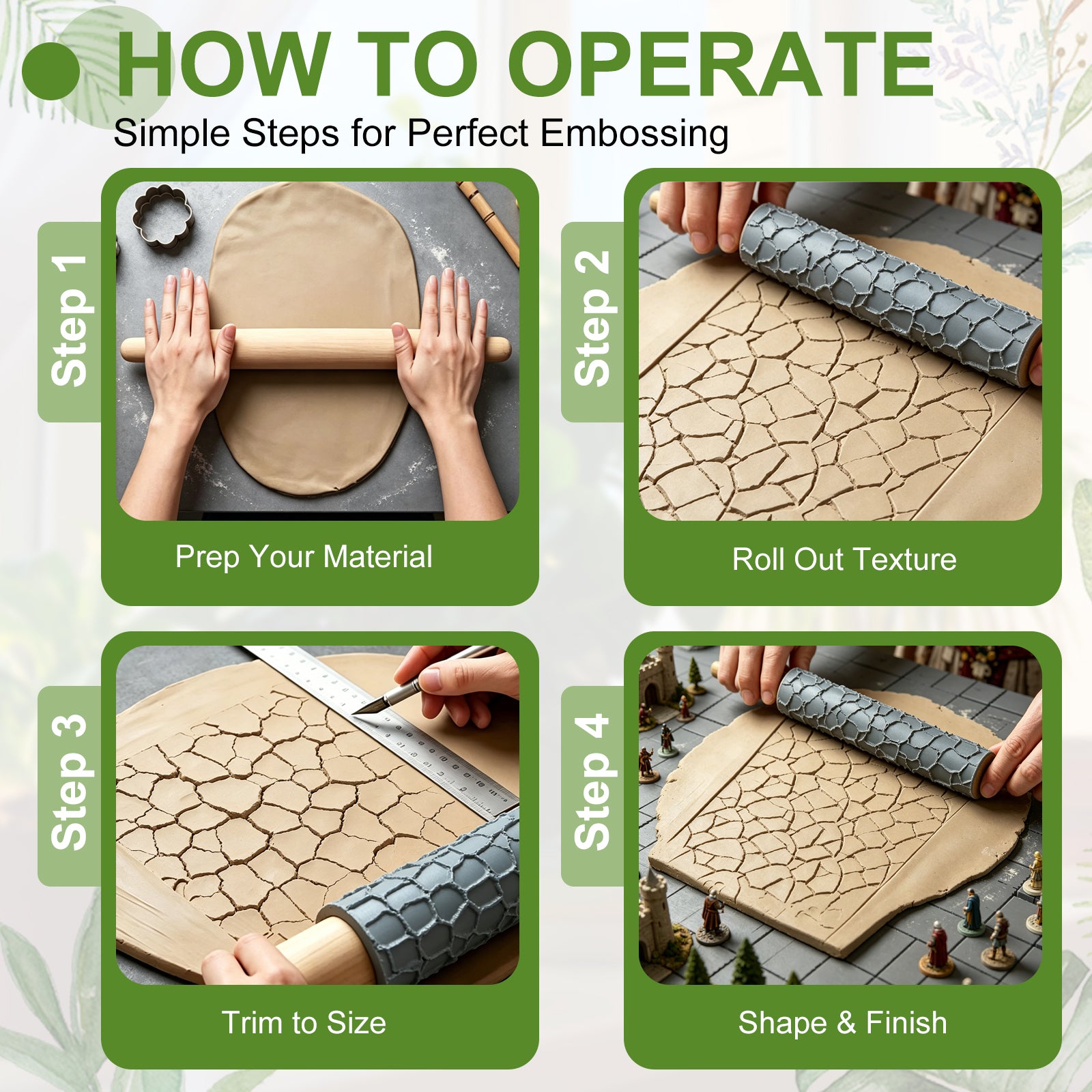 HOW TO OPERATE
Simple Steps for Perfect Embossing

Step 1
Prep Your Material

Step 2
Roll Out Texture

Step 3
Trim to Size

Step 4
Shape & Finish