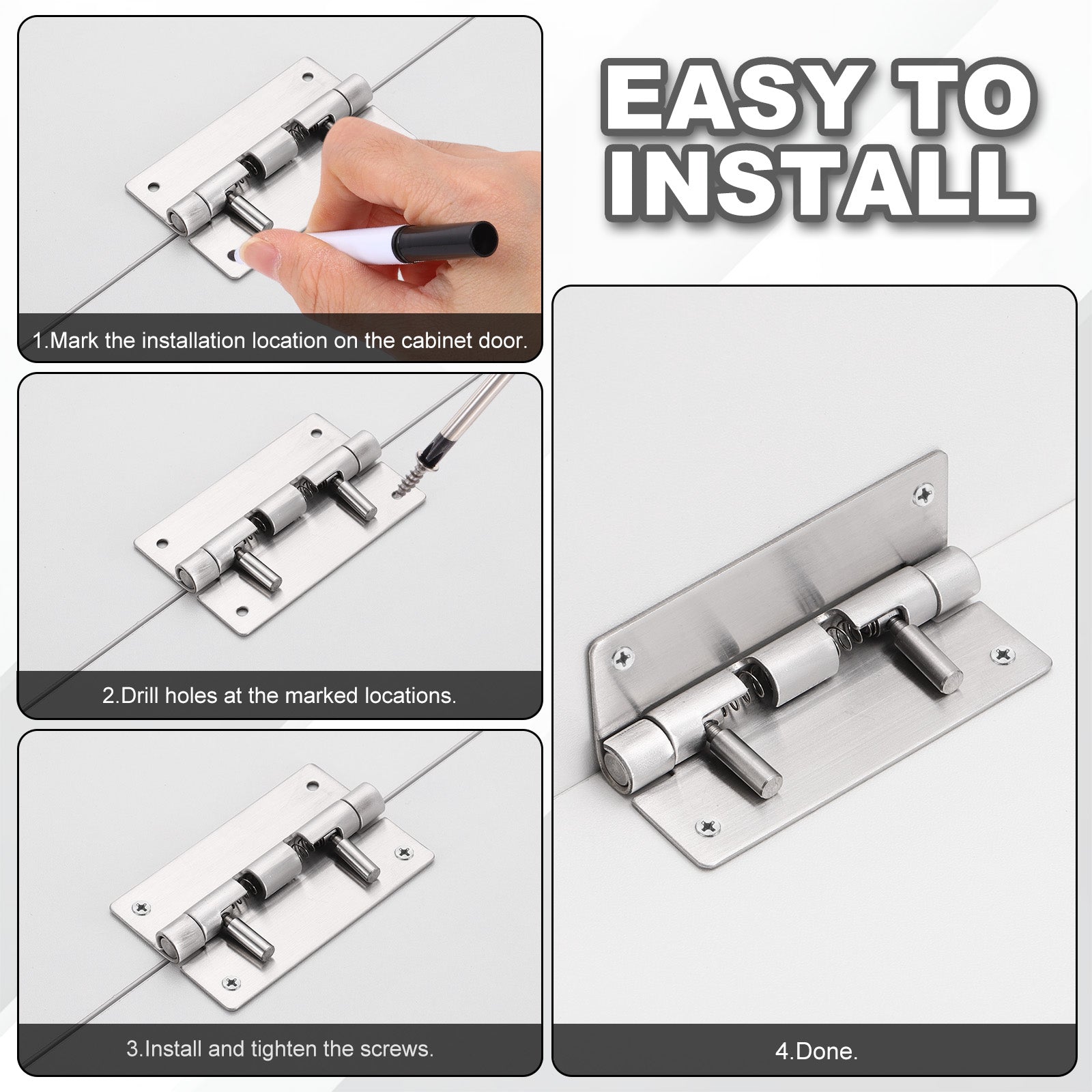 EASY TO INSTALL

1.Mark the installation location on the cabinet door.

2.Drill holes at the marked locations.

3.Install and tighten the screws.

4.Done.