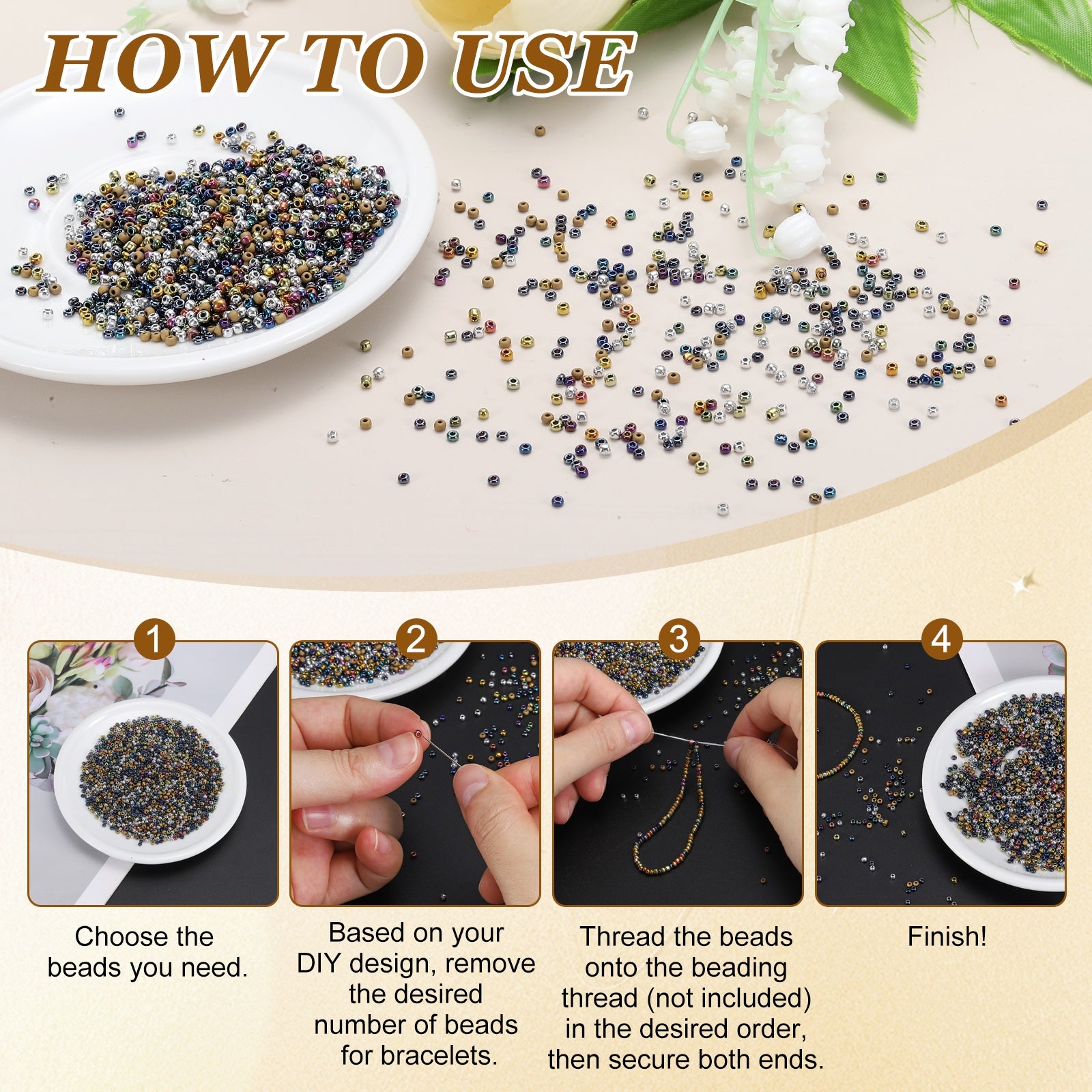 HOW TO USE

1

Choose the beads you need.

2

Based on your DIY design, remove the desired number of beads for bracelets.

3

Thread the beads onto the beading thread (not included) in the desired order, then secure both ends.

4

Finish!