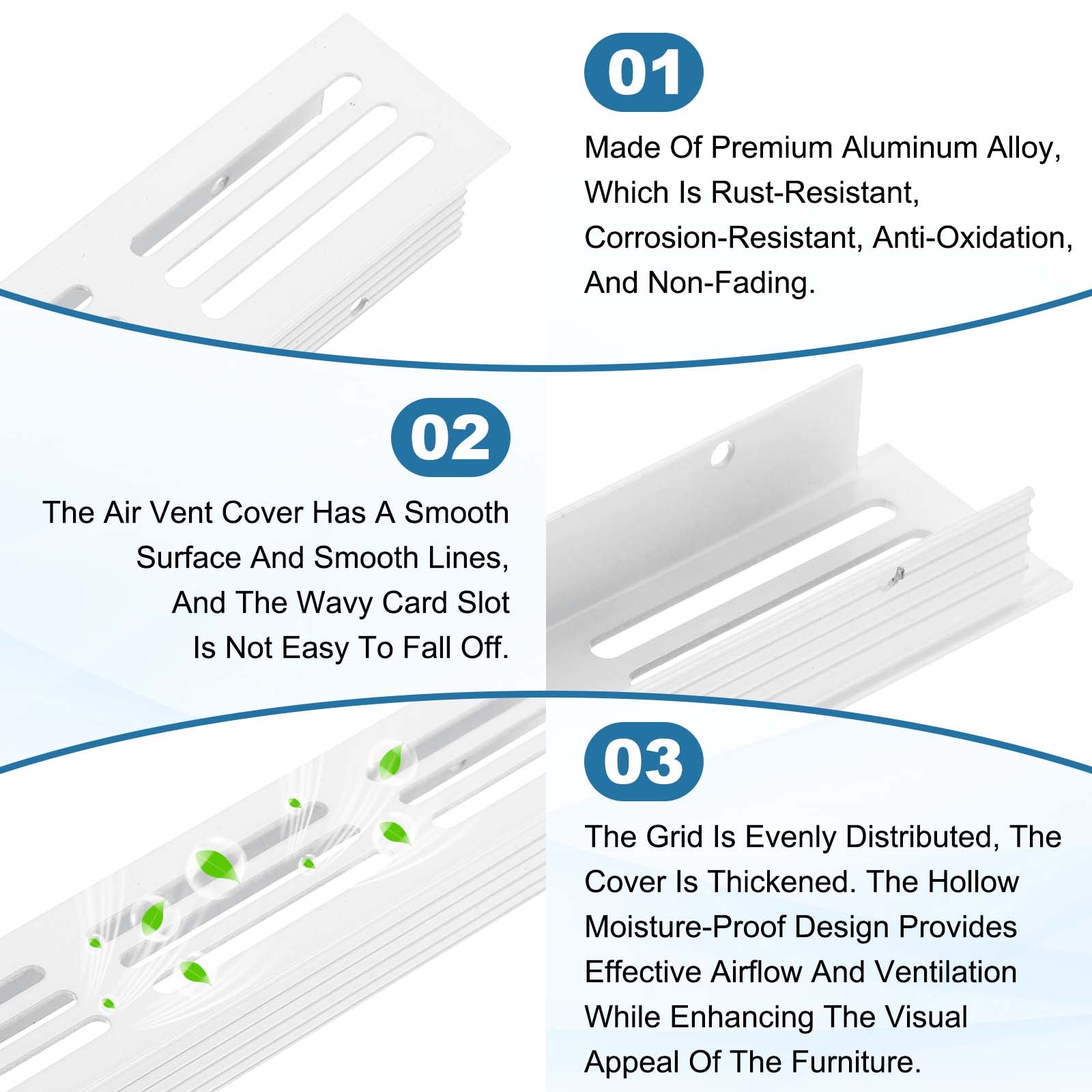 01

Made Of Premium Aluminum Alloy, Which Is Rust-Resistant, Corrosion-Resistant, Anti-Oxidation, And Non-Fading.

02

The Air Vent Cover Has A Smooth Surface And Smooth Lines, And The Wavy Card Slot Is Not Easy To Fall Off.

03

The Grid Is Evenly Distributed, The Cover Is Thickened. The Hollow Moisture-Proof Design Provides Effective Airflow And Ventilation While Enhancing The Visual Appeal Of The Furniture.