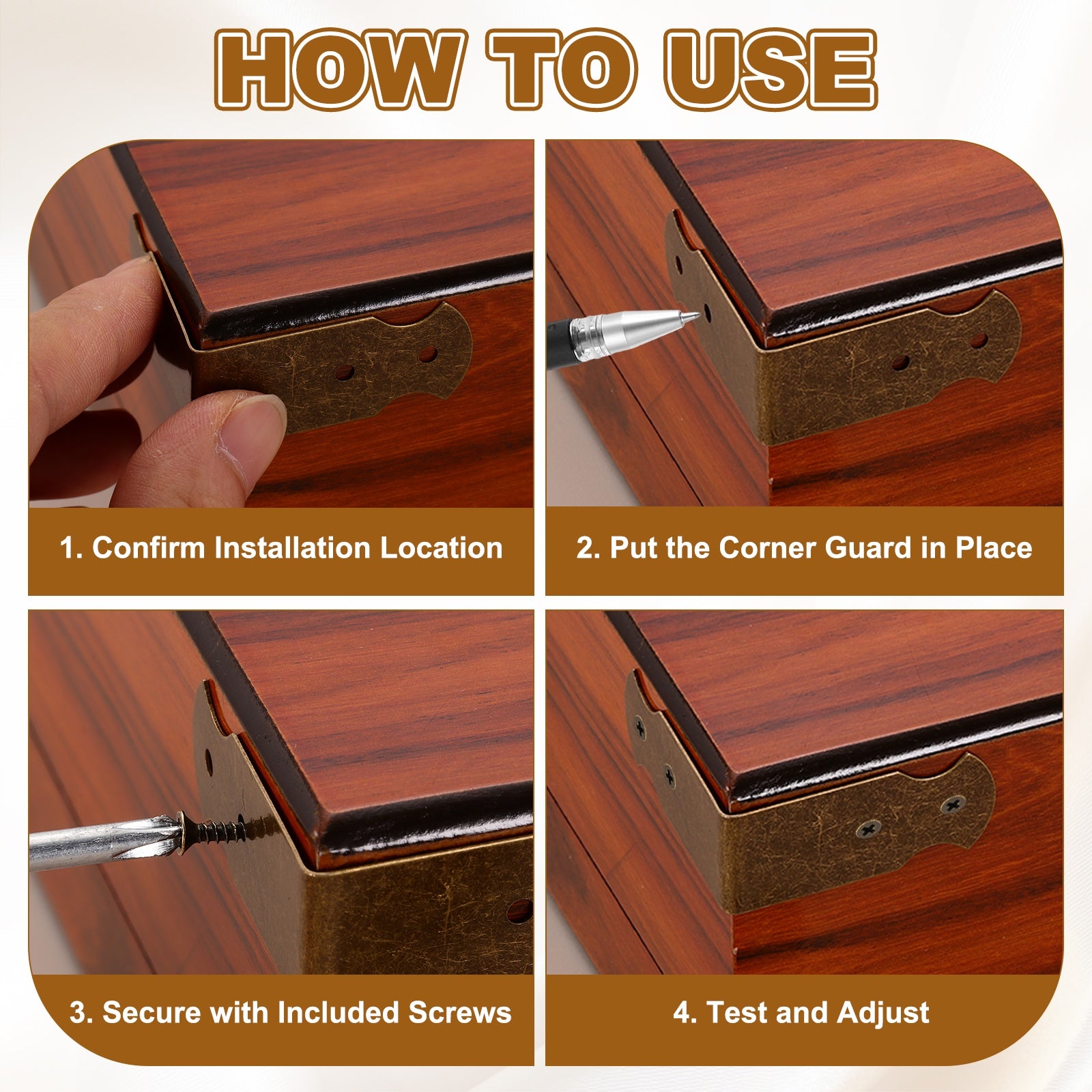 HOW TO USE

1. Confirm Installation Location

2. Put the Corner Guard in Place

3. Secure with Included Screws

4. Test and Adjust