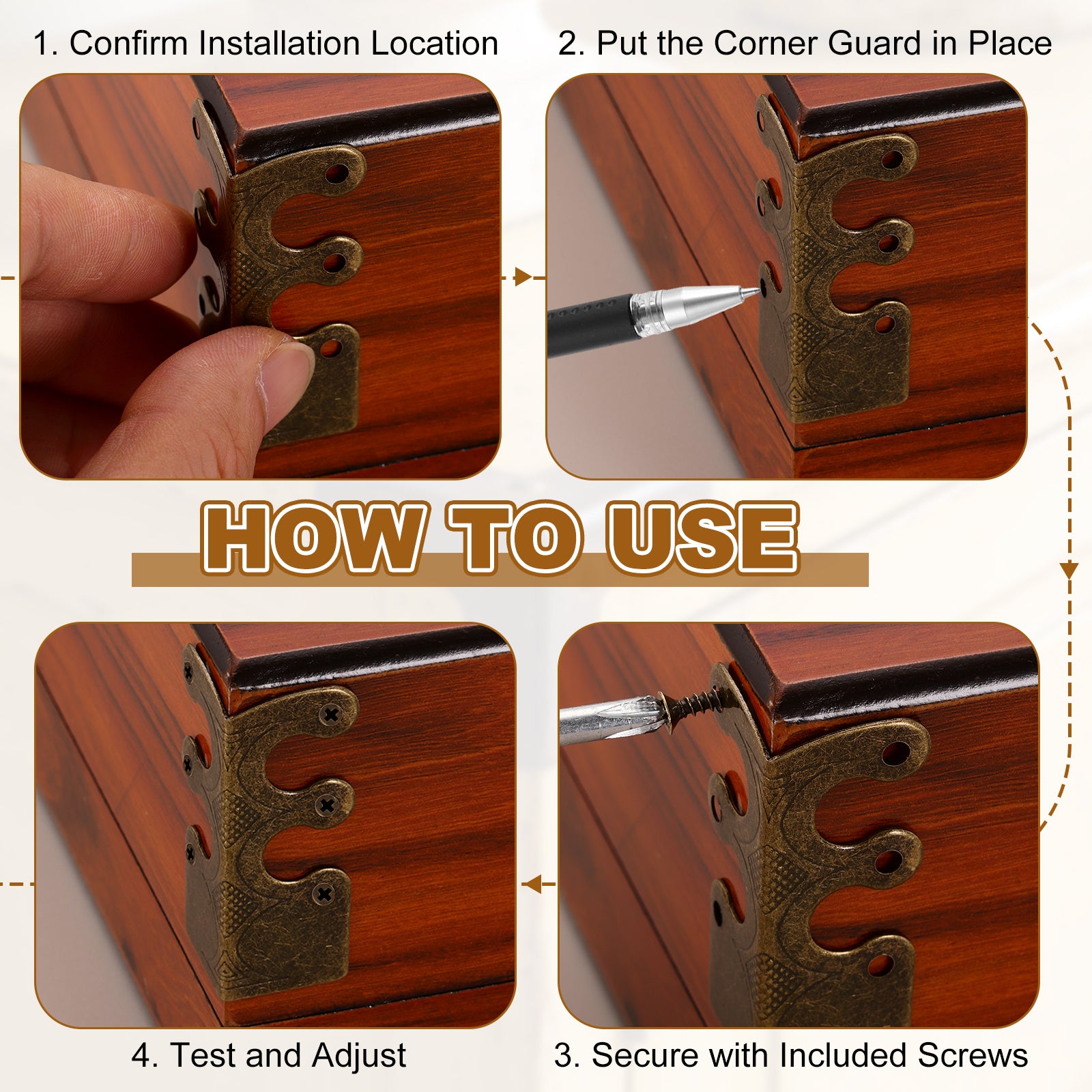 1. Confirm Installation Location

2. Put the Corner Guard in Place

HOW TO USE

4. Test and Adjust

3. Secure with Included Screws