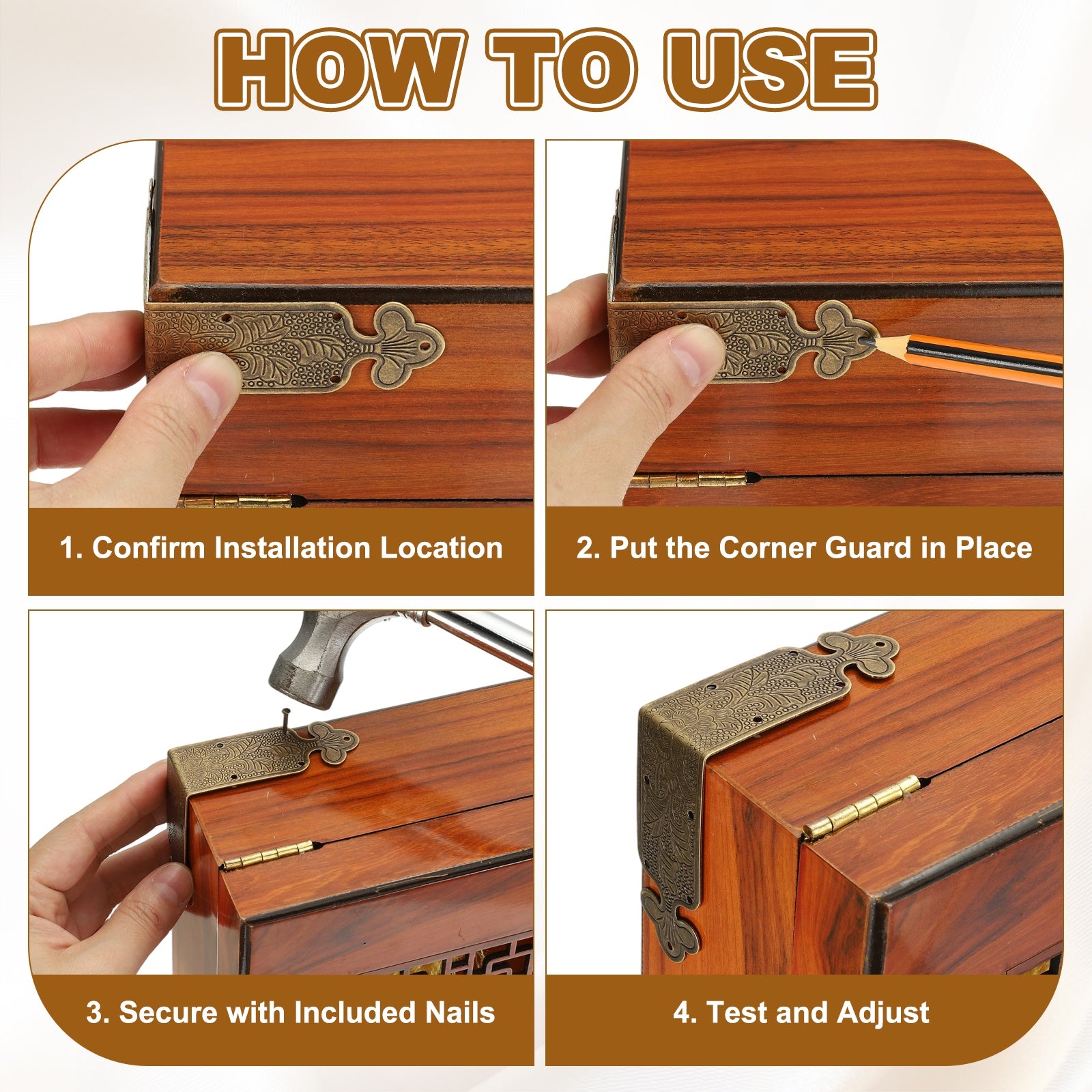 HOW TO USE

1. Confirm Installation Location

2. Put the Corner Guard in Place

3. Secure with Included Nails

4. Test and Adjust